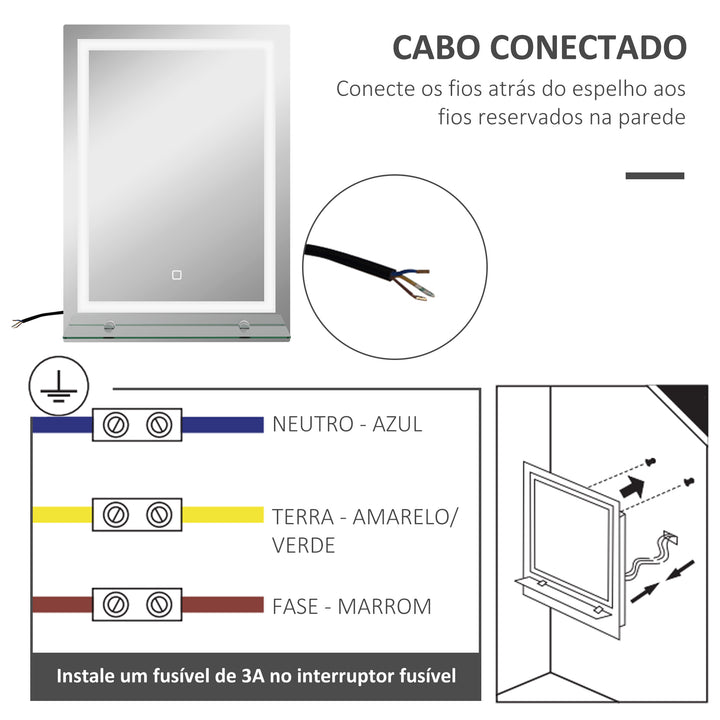 CABO CONECTADO

Conecte os fios atrás do espelho aos fios reservados na parede

NEUTRO - AZUL

TERRA - AMARELO/ VERDE

FASE - MARROM

Instale um fusível de 3A no interruptor fusível