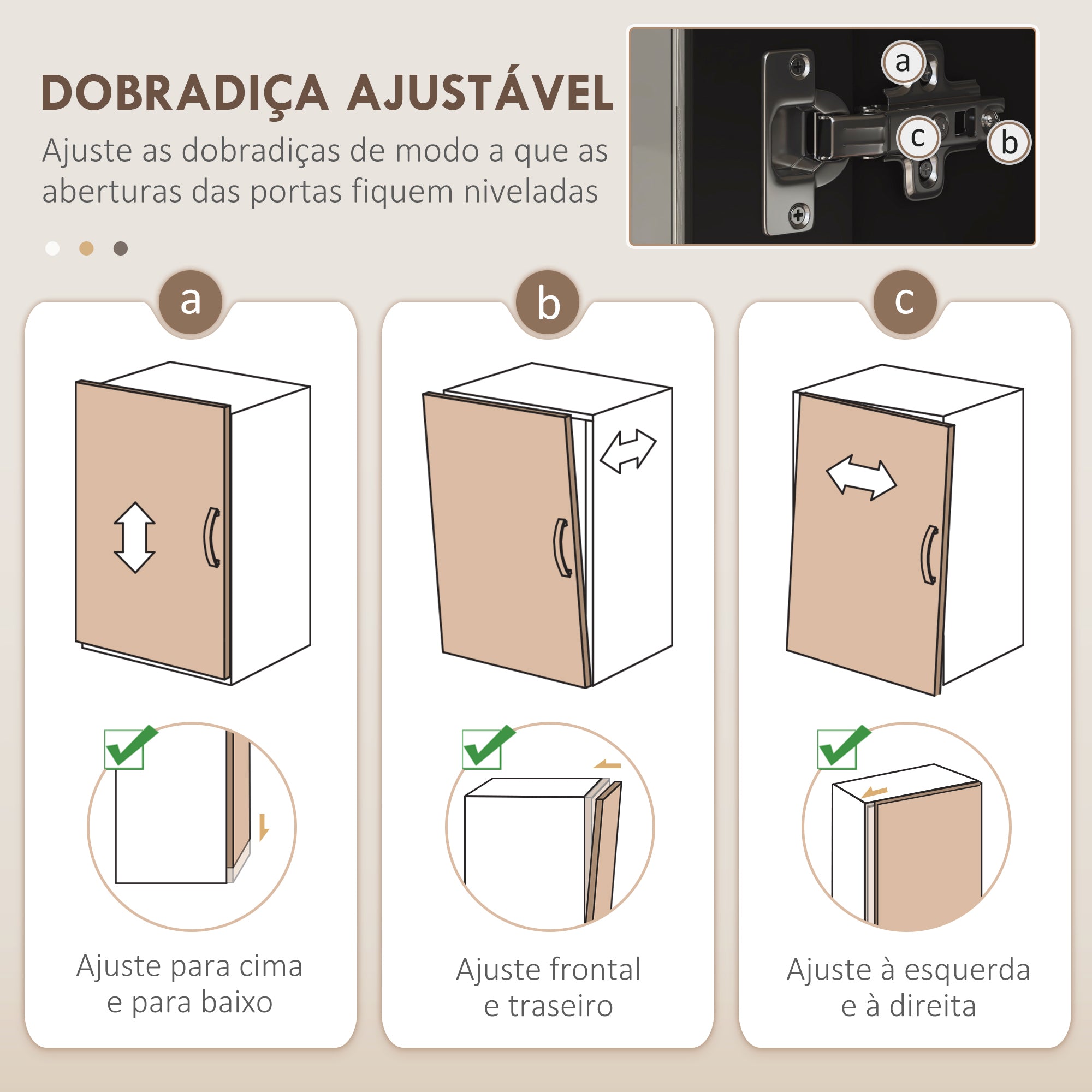 DOBRADIÇA AJUSTÁVEL

Ajuste as dobradiças de modo a que as aberturas das portas fiquem niveladas

a

c

b

a

Ajuste para cima e para baixo

b

Ajuste frontal e traseiro

c

Ajuste à esquerda e à direita