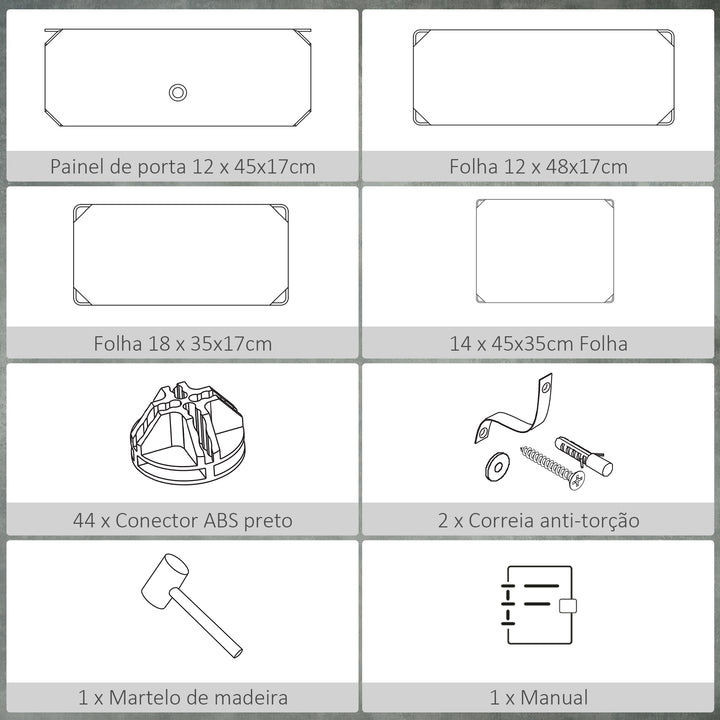 Painel de porta 12 x 45x17cm

Folha 12 x 48x17cm

Folha 18 x 35x17cm

14 x 45x35cm Folha

44 x Conector ABS preto

2 x Correia anti-torção

1 x Martelo de madeira

1 x Manual