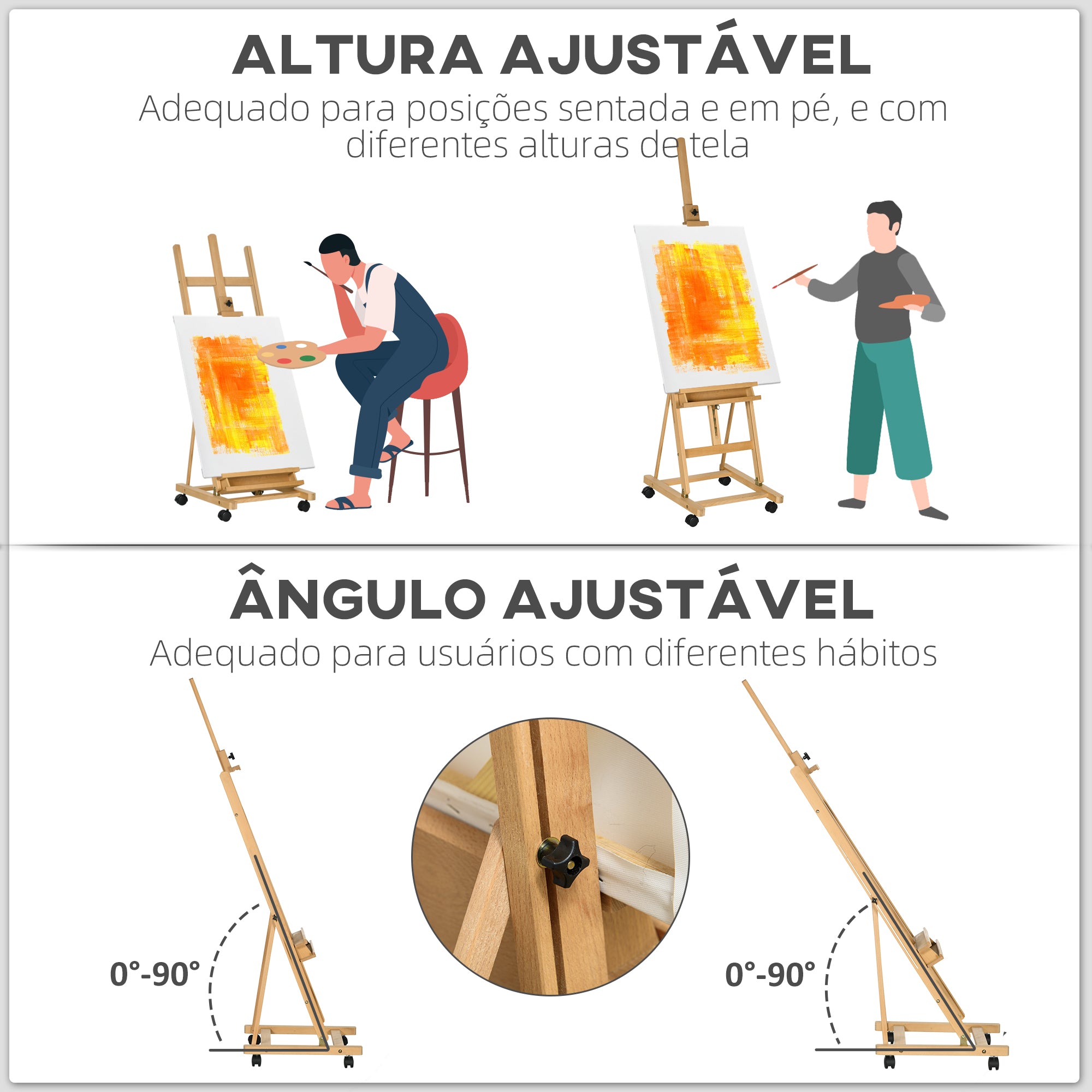 ALTURA AJUSTÁVEL

Adequado para posições sentada e em pé, e com diferentes alturas de tela

ÂNGULO AJUSTÁVEL

Adequado para usuários com diferentes hábitos

0°-90°

0°-90°