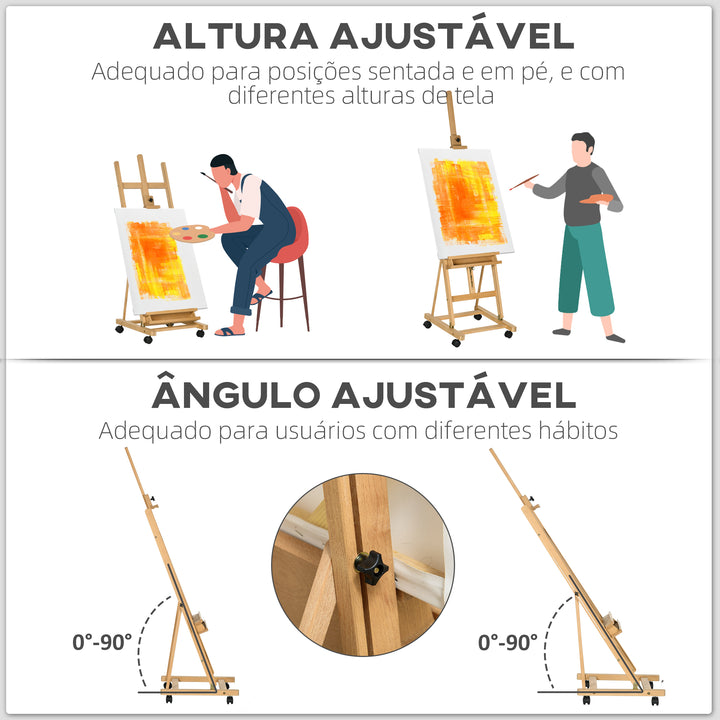 ALTURA AJUSTÁVEL

Adequado para posições sentada e em pé, e com diferentes alturas de tela

ÂNGULO AJUSTÁVEL

Adequado para usuários com diferentes hábitos

0°-90°

0°-90°