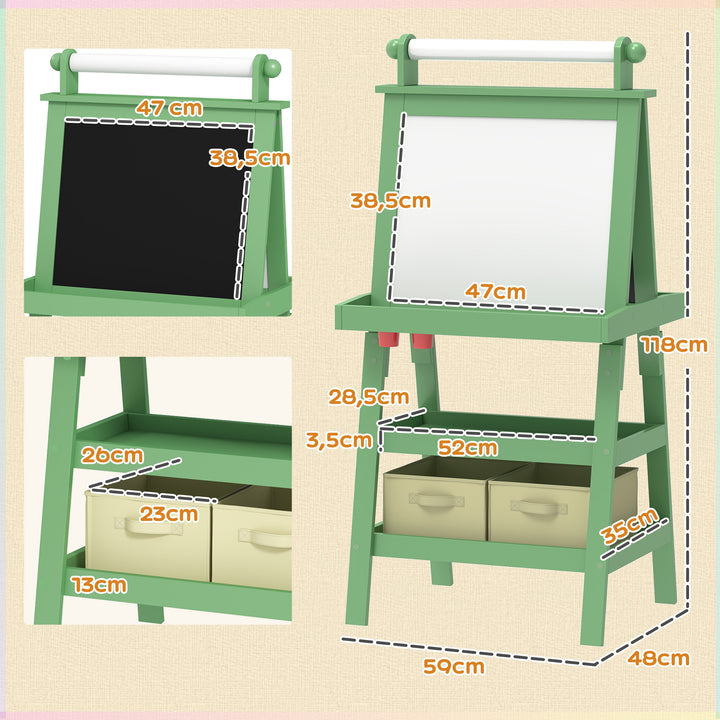 47 cm
38,5cm
26cm
23cm
13cm
38,5cm
47cm
118cm
28,5cm
3,5cm
52cm
35cm
59cm
48cm