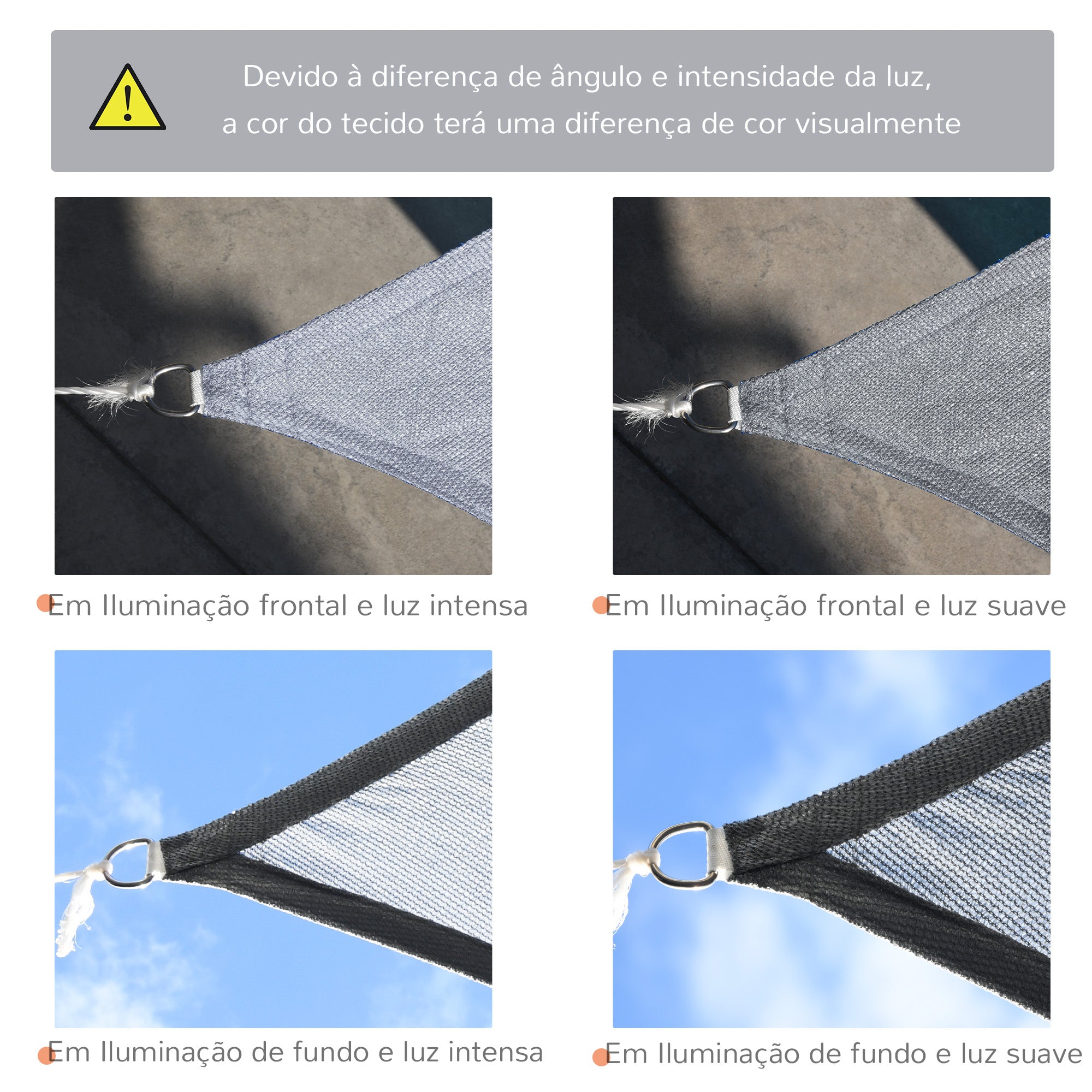 Devido à diferença de ângulo e intensidade da luz, a cor do tecido terá uma diferença de cor visualmente

Em Iluminação frontal e luz intensa

Em Iluminação frontal e luz suave

Em Iluminação de fundo e luz intensa

Em Iluminação de fundo e luz suave