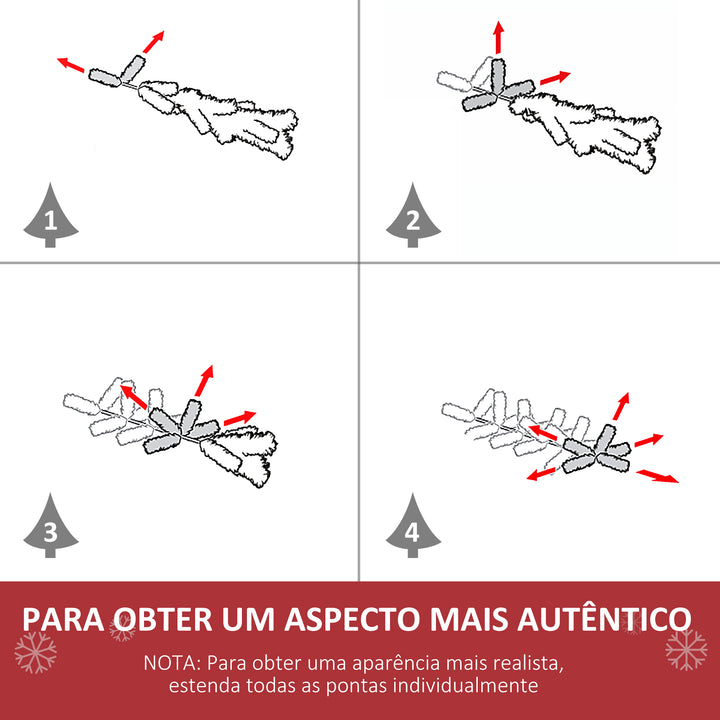 1

2

3

4

PARA OBTER UM ASPECTO MAIS AUTÊNTICO

NOTA: Para obter uma aparência mais realista, estenda todas as pontas individualmente