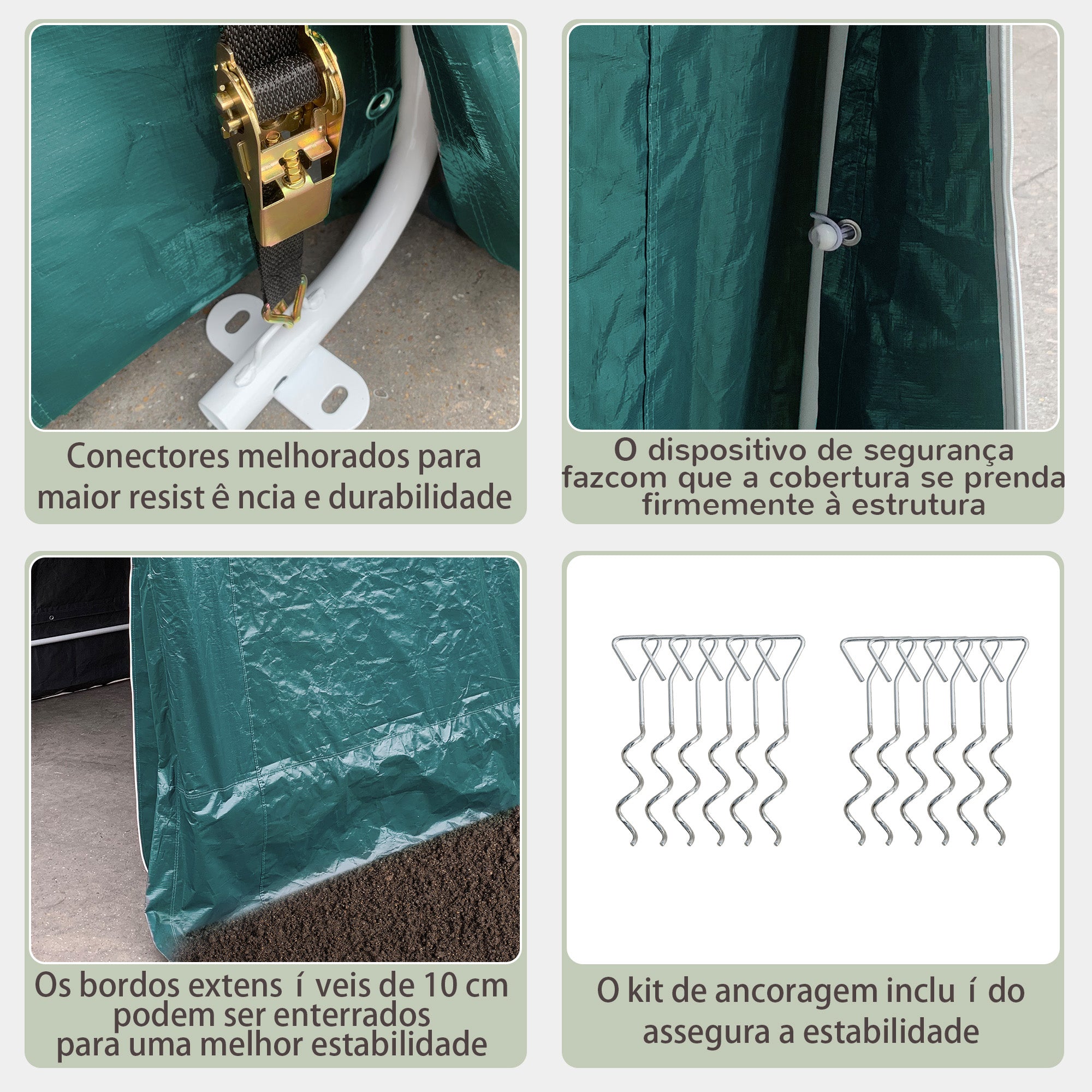 Conectores melhorados para maior resist ê ncia e durabilidade

O dispositivo de segurança fazcom que a cobertura se prenda firmemente à estrutura

Os bordos extens í veis de 10 cm podem ser enterrados para uma melhor estabilidade

O kit de ancoragem inclu í do assegura a estabilidade