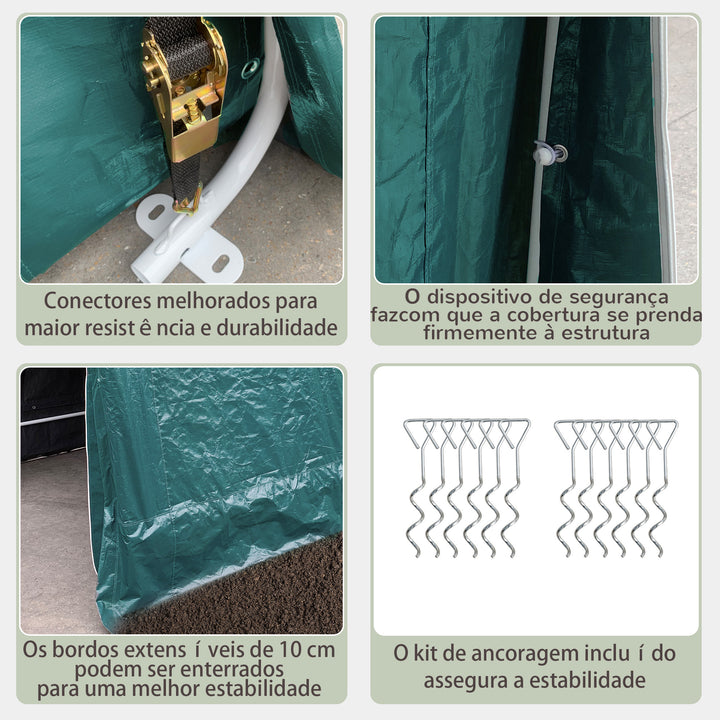 Conectores melhorados para maior resist ê ncia e durabilidade

O dispositivo de segurança fazcom que a cobertura se prenda firmemente à estrutura

Os bordos extens í veis de 10 cm podem ser enterrados para uma melhor estabilidade

O kit de ancoragem inclu í do assegura a estabilidade