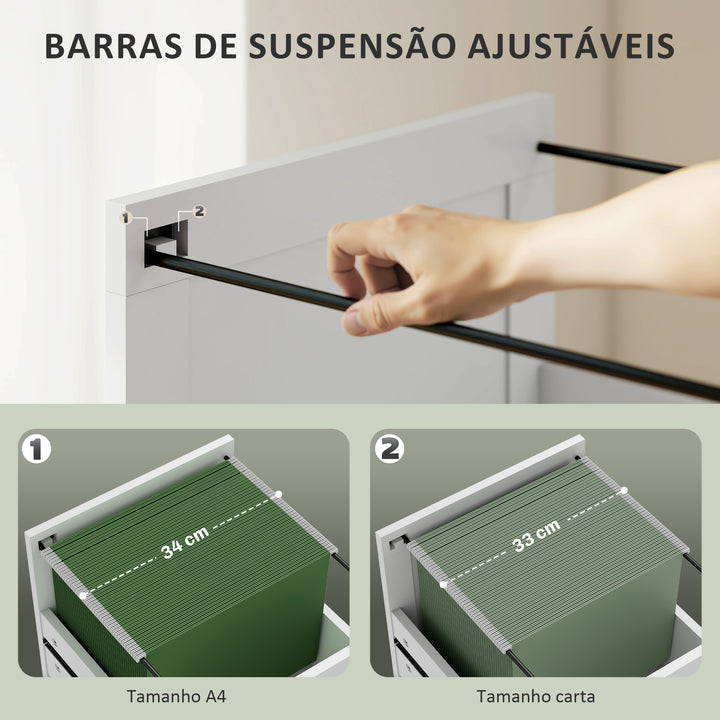 BARRAS DE SUSPENSÃO AJUSTÁVEIS

1 2

1

34 cm

Tamanho A4

2

33 cm

Tamanho carta