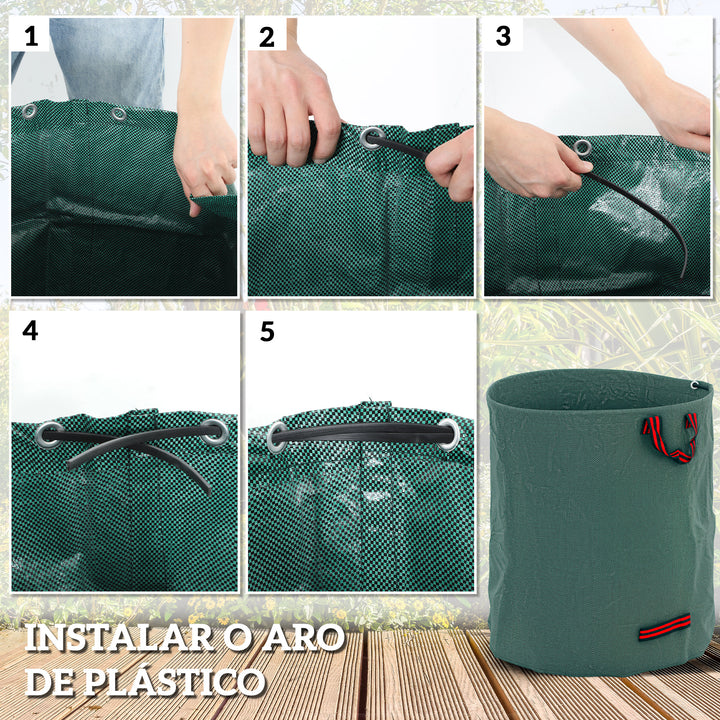 1

2

3

4

5

INSTALAR O ARO DE PLÁSTICO