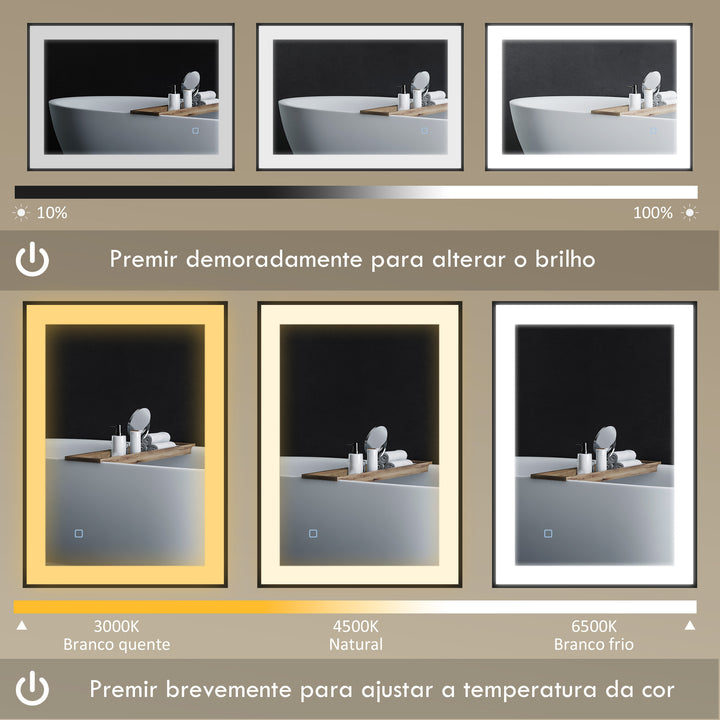 10%

100%

Premir demoradamente para alterar o brilho

3000K
Branco quente

4500K
Natural

6500K
Branco frio

Premir brevemente para ajustar a temperatura da cor