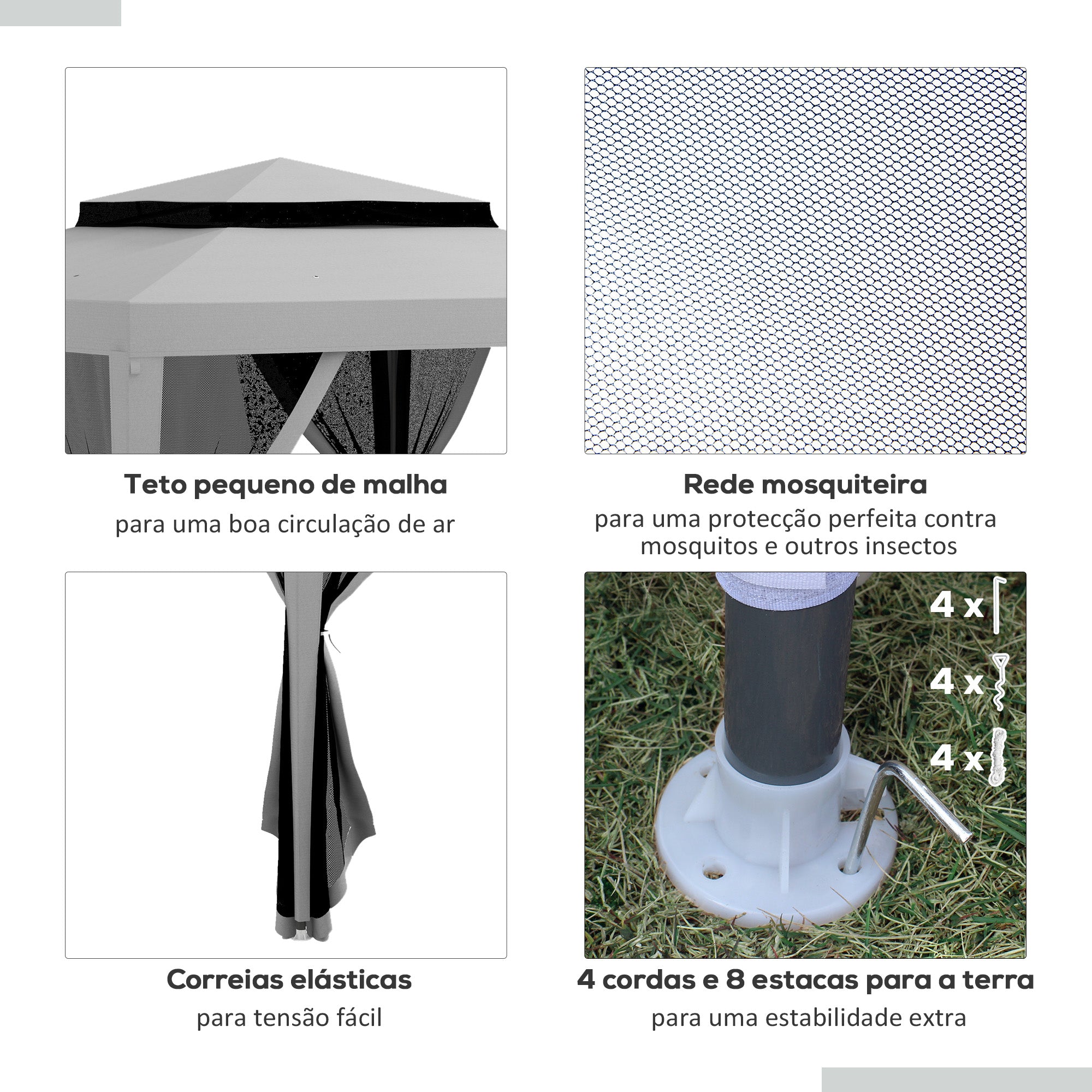 Teto pequeno de malha
para uma boa circulação de ar

Rede mosquiteira
para uma protecção perfeita contra mosquitos e outros insectos

4 x
4 x
4 x

Correias elásticas
para tensão fácil

4 cordas e 8 estacas para a terra
para uma estabilidade extra