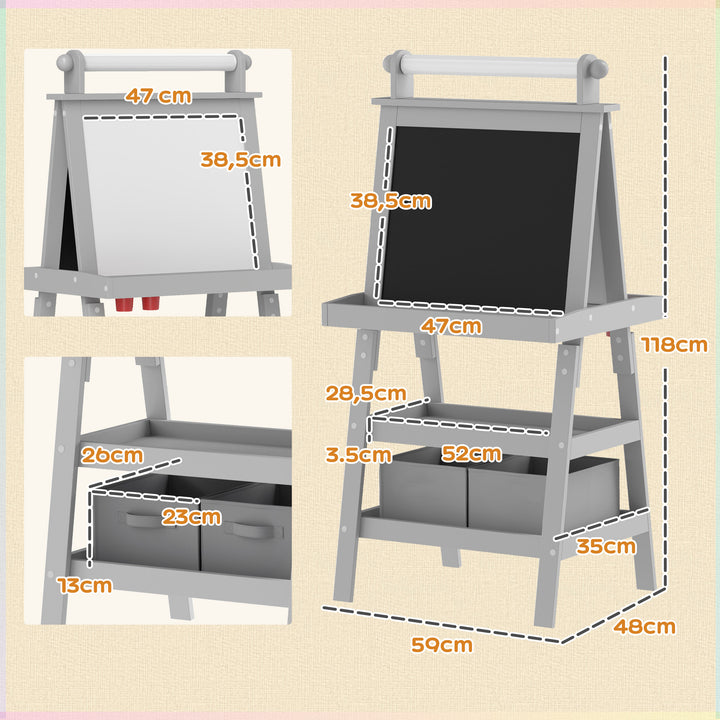 47 cm
38,5cm
26cm
23cm
13cm
38,5cm
47cm
118cm
28,5cm
3.5cm
52cm
35cm
59cm
48cm