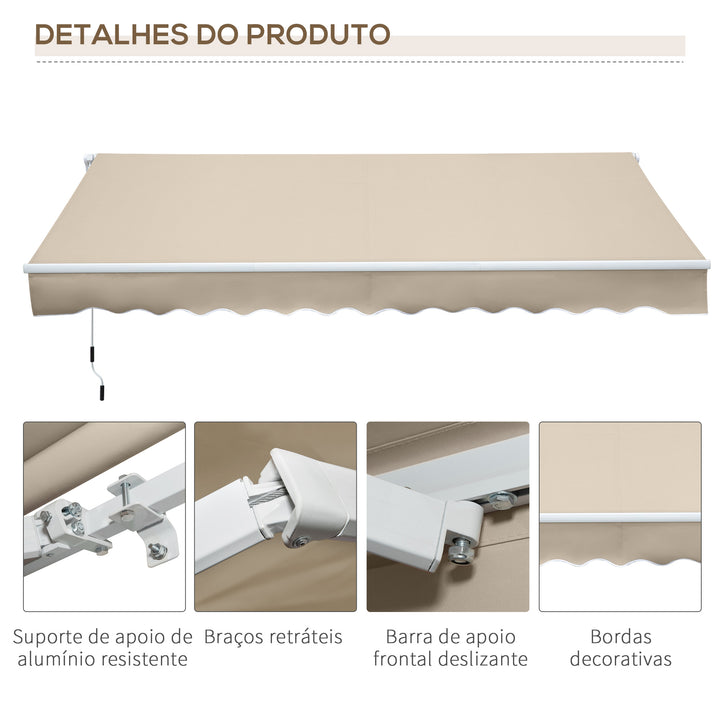 DETALHES DO PRODUTO

Suporte de apoio de alumínio resistente

Braços retráteis

Barra de apoio frontal deslizante

Bordas decorativas