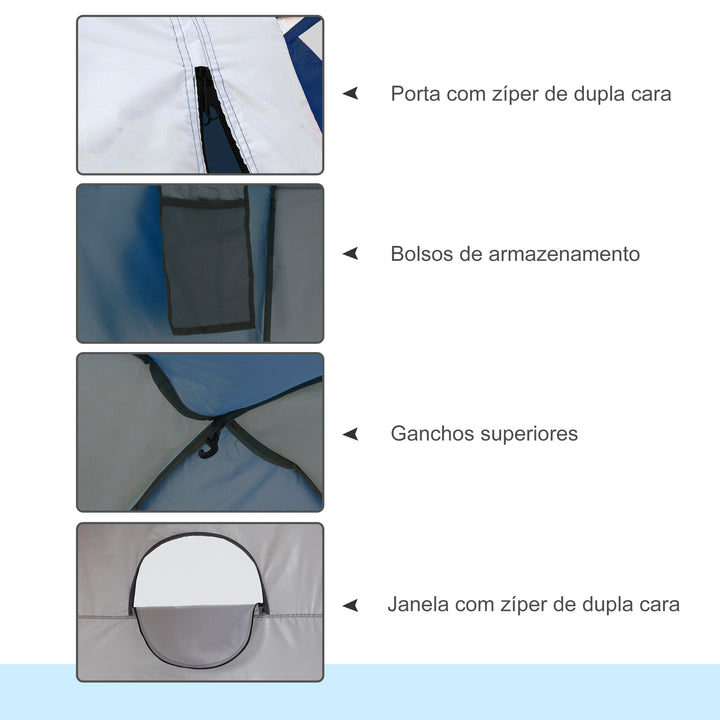 Porta com zíper de dupla cara

Bolsos de armazenamento

Ganchos superiores

Janela com zíper de dupla cara