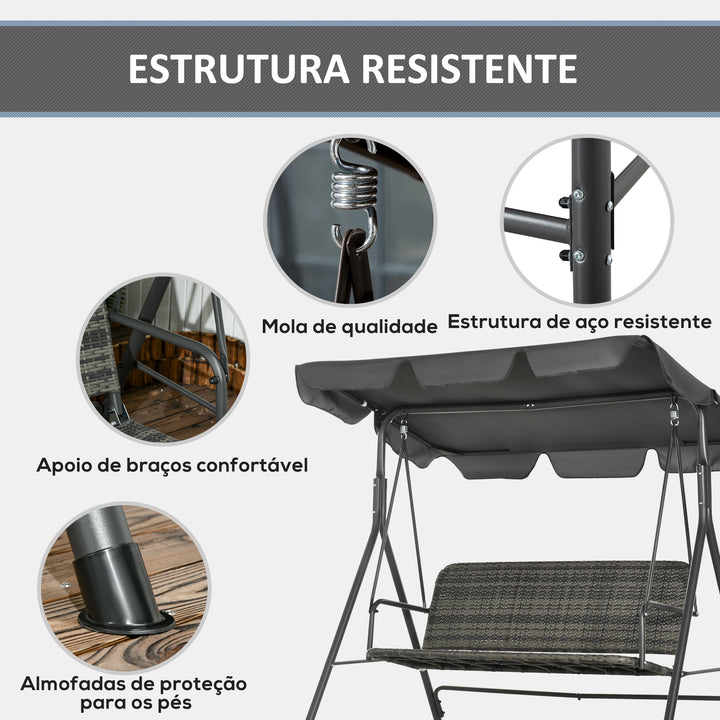 ESTRUTURA RESISTENTE

Mola de qualidade

Estrutura de aço resistente

Apoio de braços confortável

Almofadas de proteção para os pés