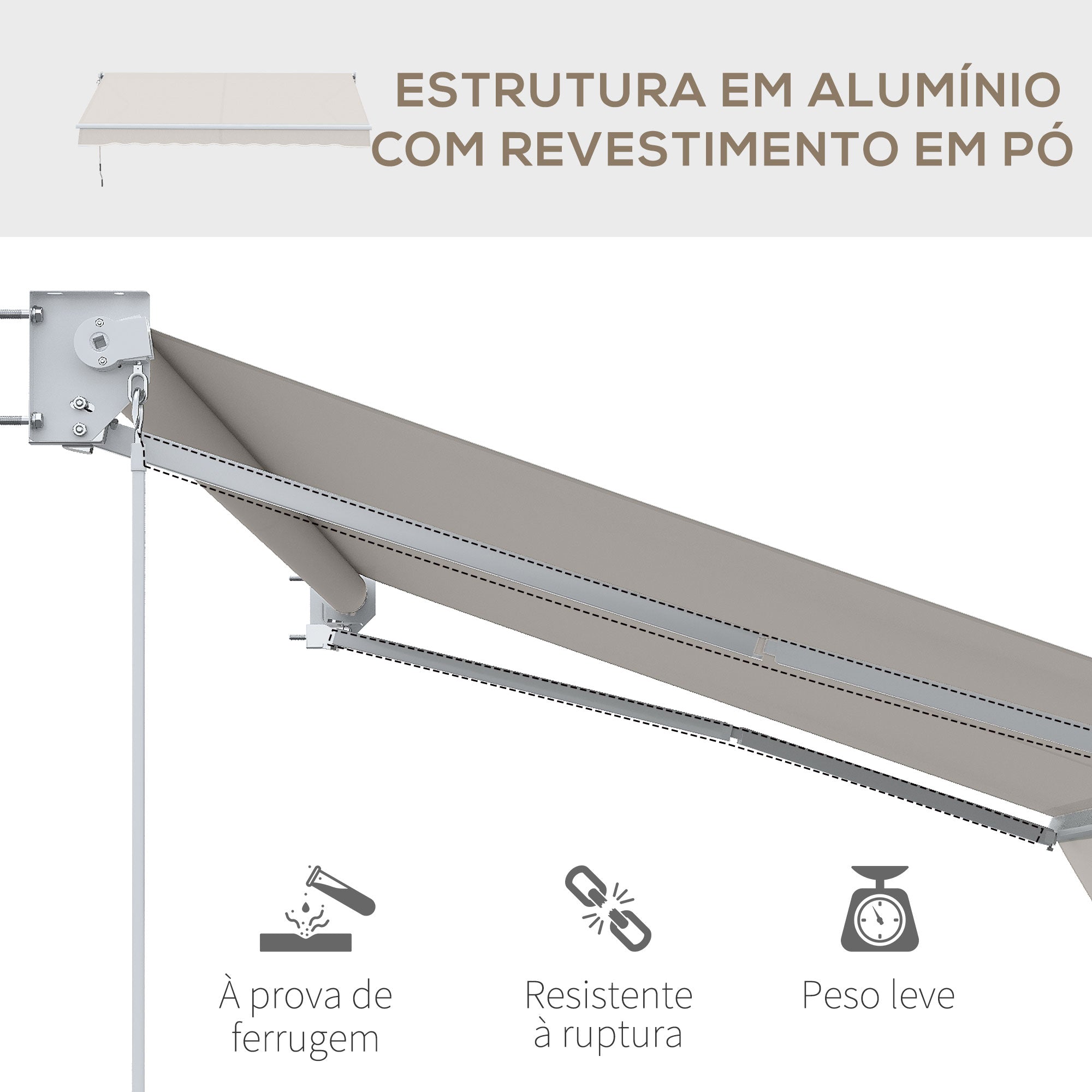 ESTRUTURA EM ALUMÍNIO
COM REVESTIMENTO EM PÓ

À prova de ferrugem

Resistente à ruptura

Peso leve