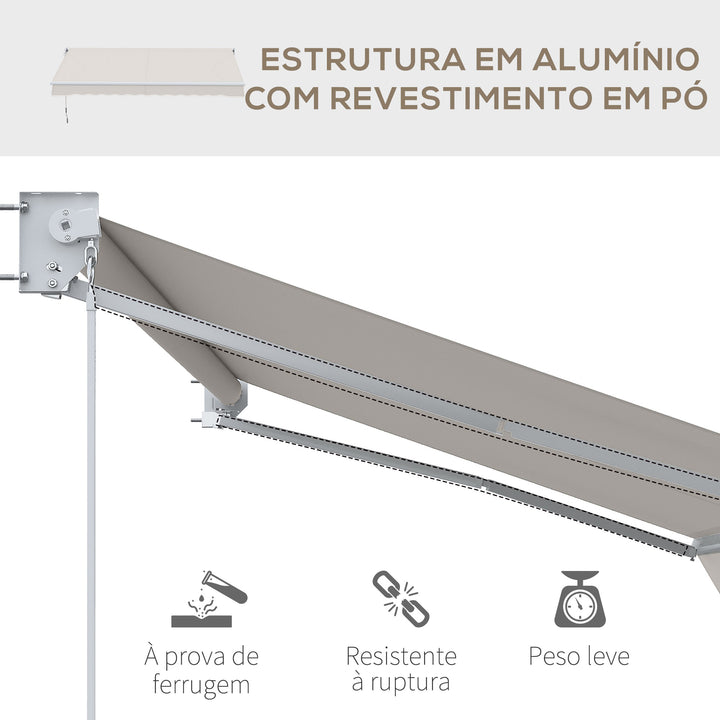 ESTRUTURA EM ALUMÍNIO
COM REVESTIMENTO EM PÓ

À prova de ferrugem

Resistente à ruptura

Peso leve