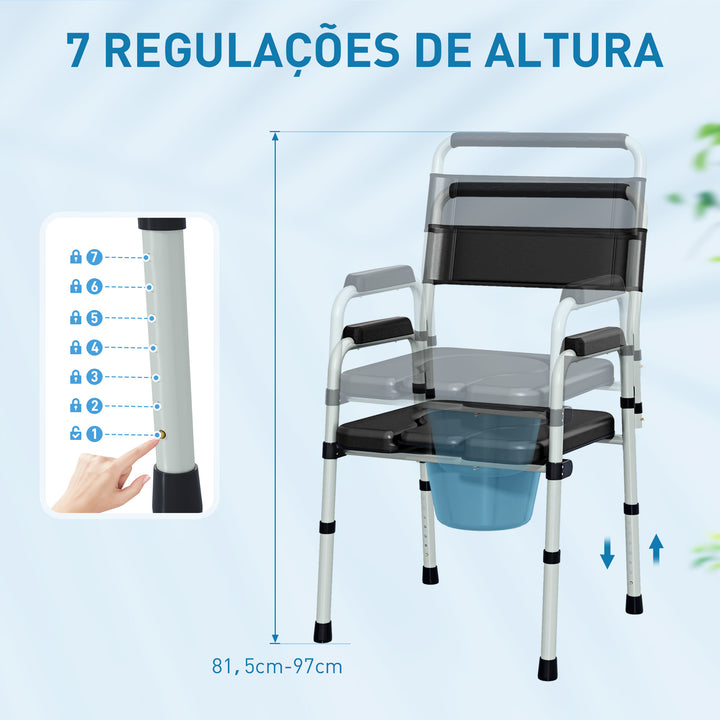 7 REGULAÇÕES DE ALTURA

7
6
5
4
3
2
1

81,5cm-97cm