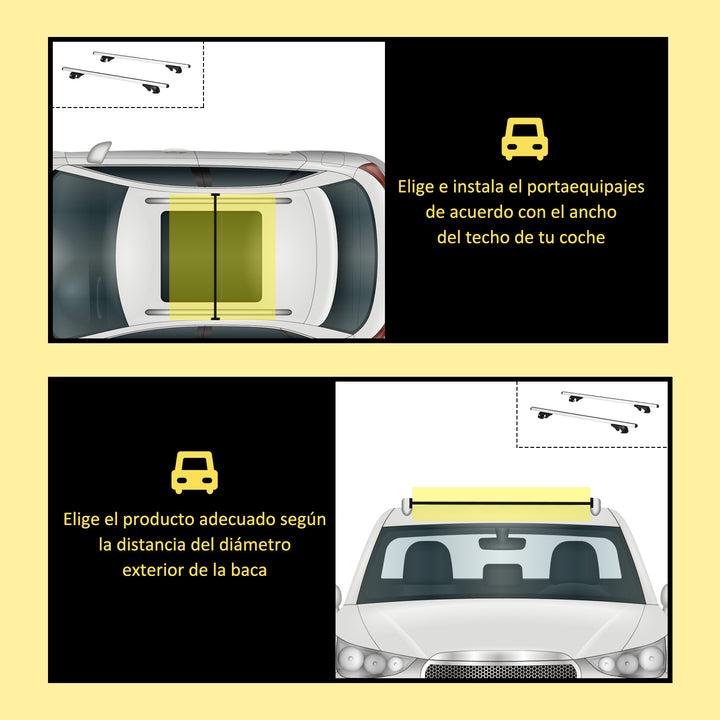 Elige e instala el portaequipajes de acuerdo con el ancho del techo de tu coche

Elige el producto adecuado según la distancia del diámetro exterior de la baca