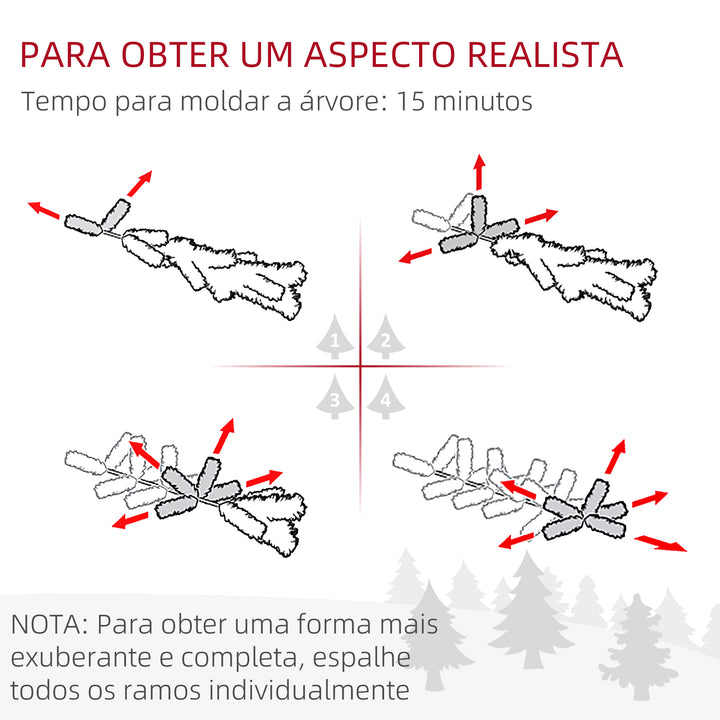 PARA OBTER UM ASPECTO REALISTA
Tempo para moldar a árvore: 15 minutos

1 2
3 4

NOTA: Para obter uma forma mais exuberante e completa, espalhe todos os ramos individualmente