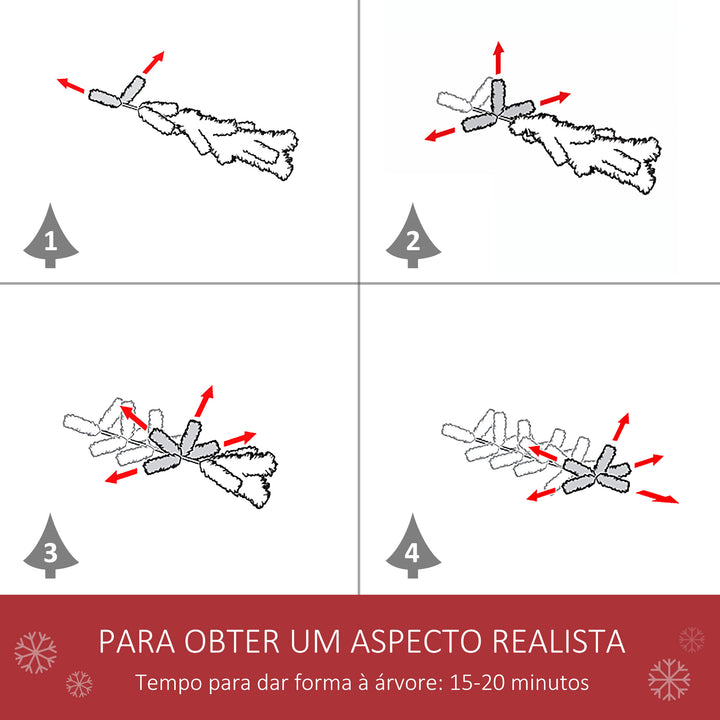 1

2

3

4

PARA OBTER UM ASPECTO REALISTA

Tempo para dar forma à árvore: 15-20 minutos