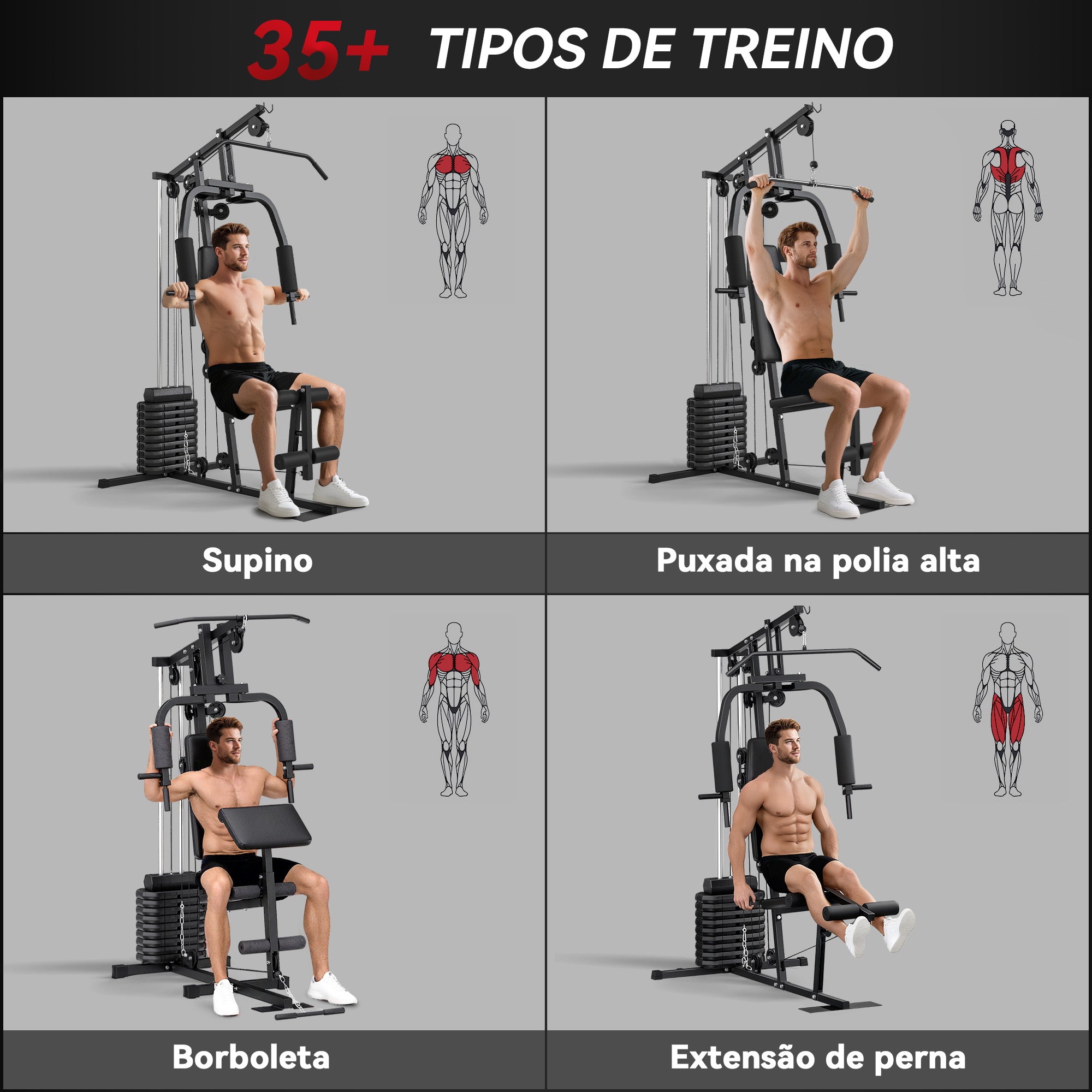 35+ TIPOS DE TREINO

Supino

Puxada na polia alta

Borboleta

Extensão de perna