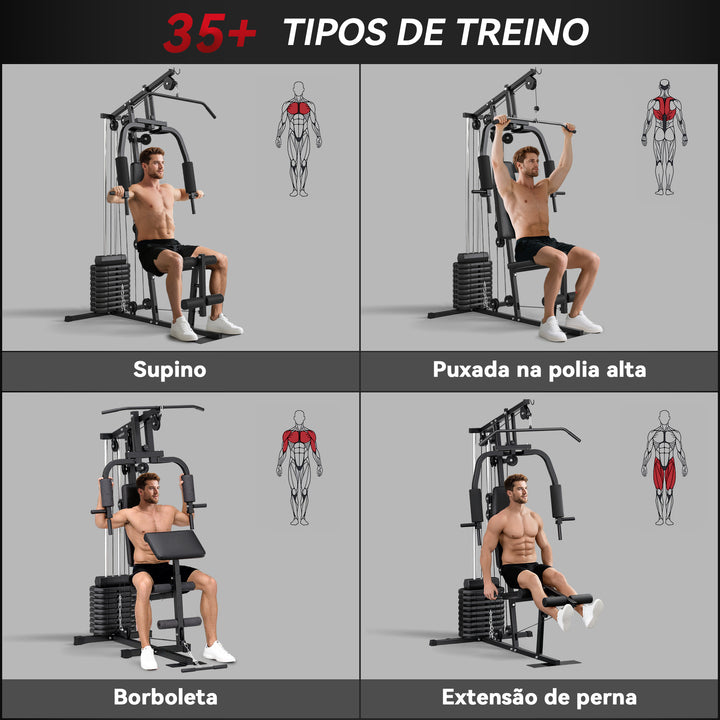 35+ TIPOS DE TREINO

Supino

Puxada na polia alta

Borboleta

Extensão de perna