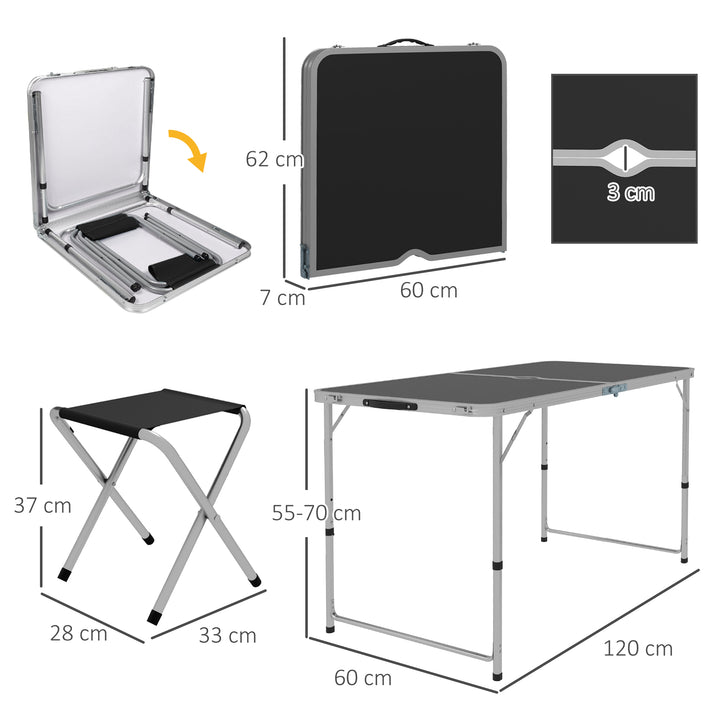 62 cm

7 cm

60 cm

3 cm

37 cm

28 cm

33 cm

55-70 cm

60 cm

120 cm