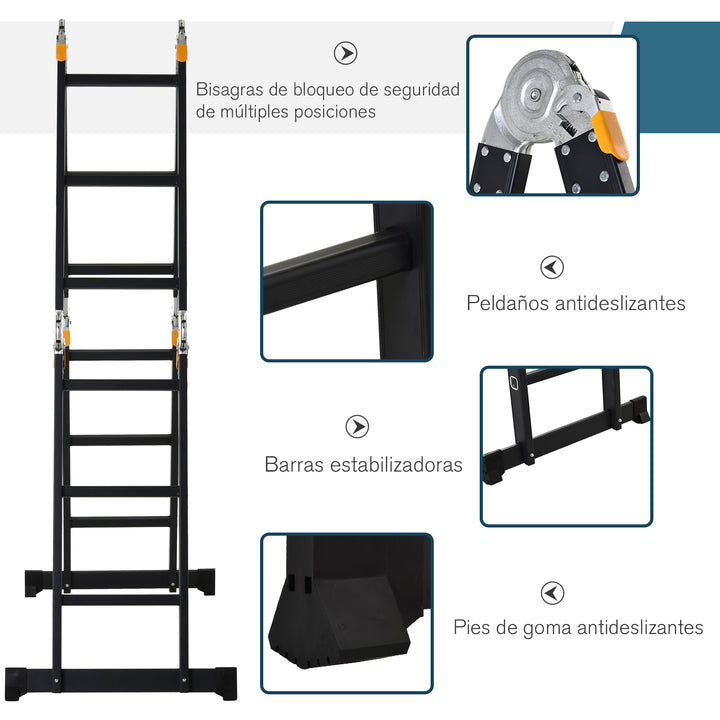 Bisagras de bloqueo de seguridad de múltiples posiciones

Peldaños antideslizantes

Barras estabilizadoras

Pies de goma antideslizantes