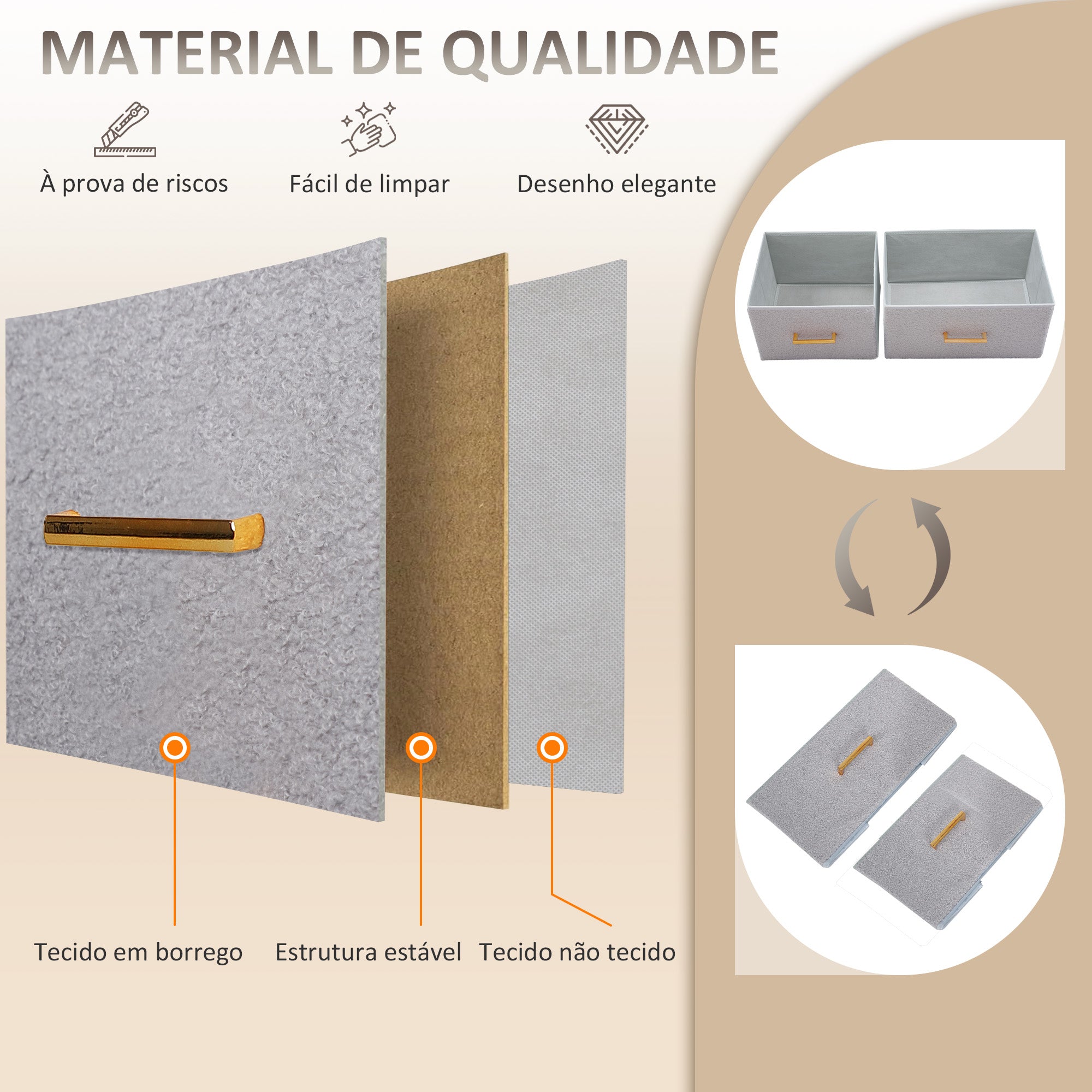 MATERIAL DE QUALIDADE

À prova de riscos

Fácil de limpar

Desenho elegante

Tecido em borrego

Estrutura estável

Tecido não tecido