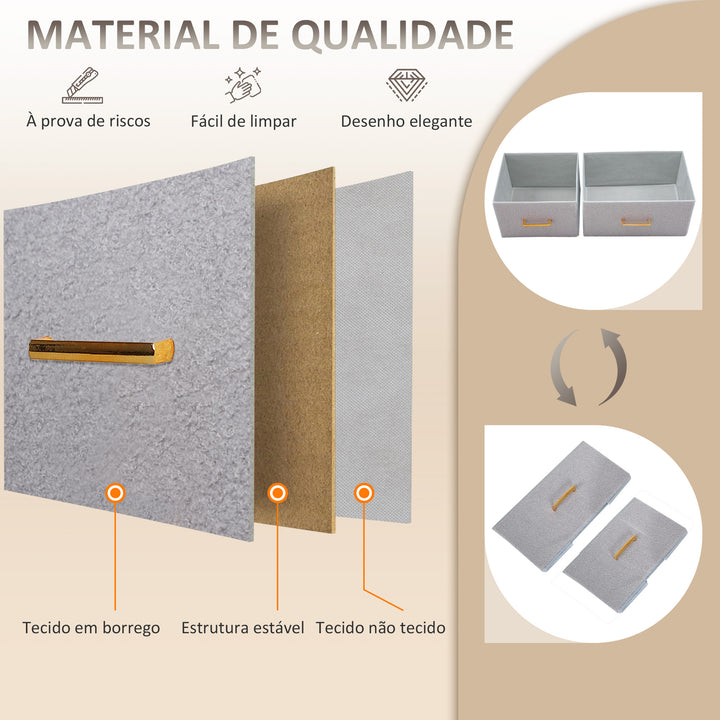 MATERIAL DE QUALIDADE

À prova de riscos

Fácil de limpar

Desenho elegante

Tecido em borrego

Estrutura estável

Tecido não tecido