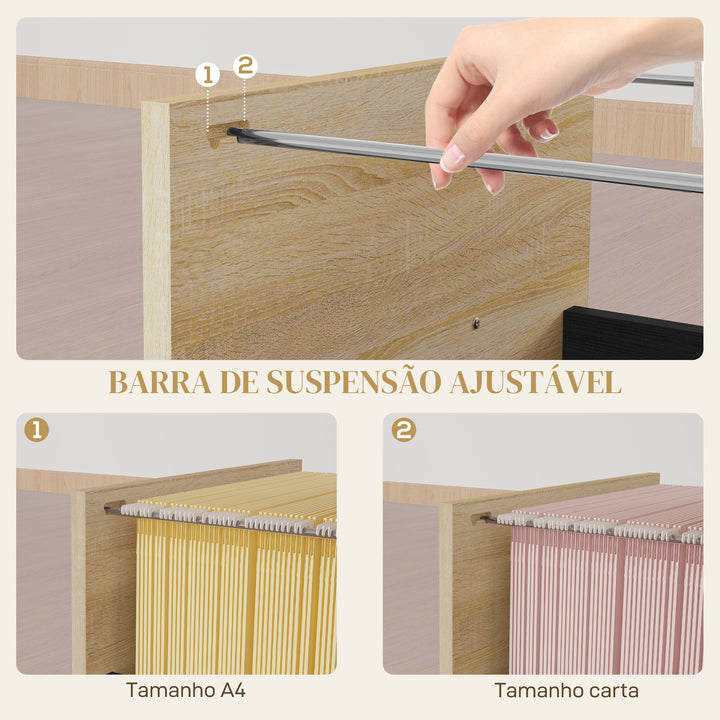 1 2

BARRA DE SUSPENSÃO AJUSTÁVEL

1

Tamanho A4

2

Tamanho carta