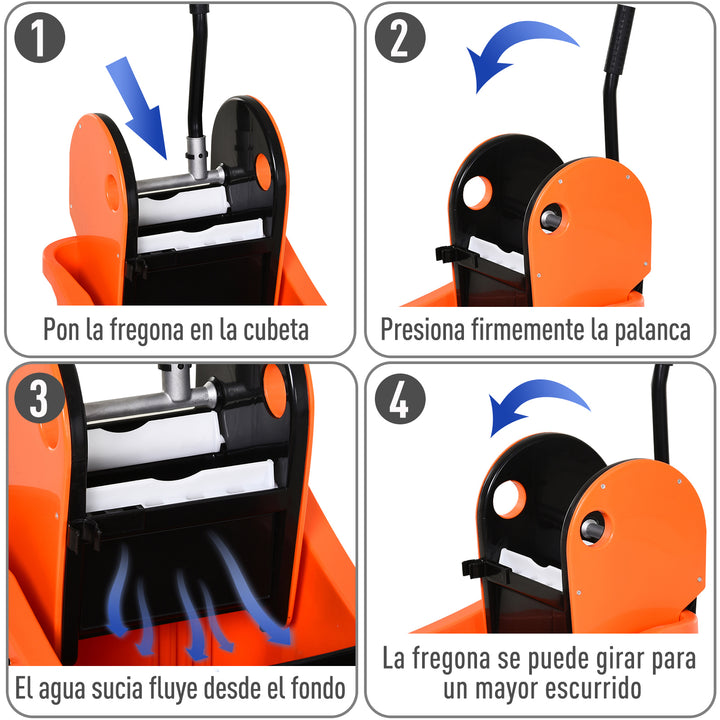 1
Pon la fregona en la cubeta

2
Presiona firmemente la palanca

3
El agua sucia fluye desde el fondo

4
La fregona se puede girar para un mayor escurrido