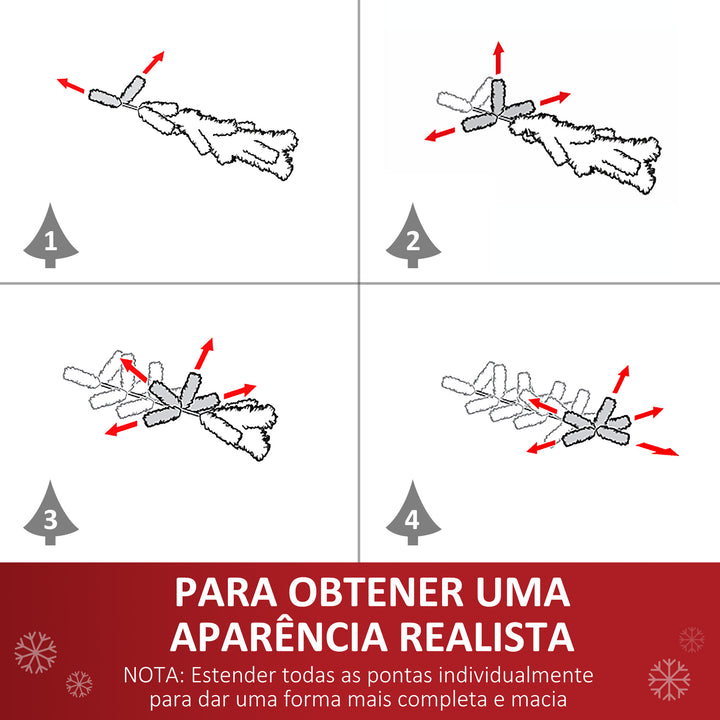 1

2

3

4

PARA OBTENER UMA APARÊNCIA REALISTA

NOTA: Estender todas as pontas individualmente para dar uma forma mais completa e macia