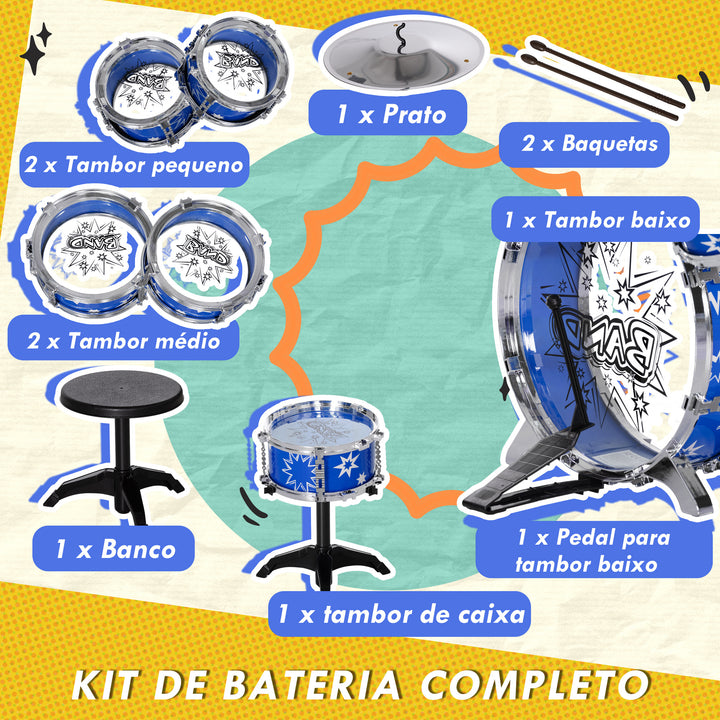 BAND

BAND

1 x Prato

2 x Baquetas

2 x Tambor pequeno

1 x Tambor baixo

BAND

BAND

BAND

2 x Tambor médio

1 x Banco

1 x Pedal para tambor baixo

1 x tambor de caixa

KIT DE BATERIA COMPLETO