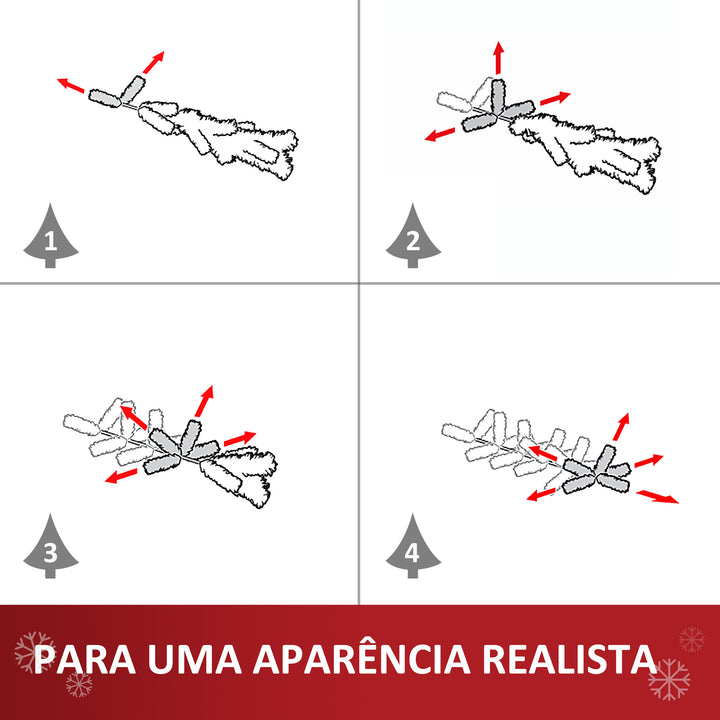 1

2

3

4

PARA UMA APARÊNCIA REALISTA