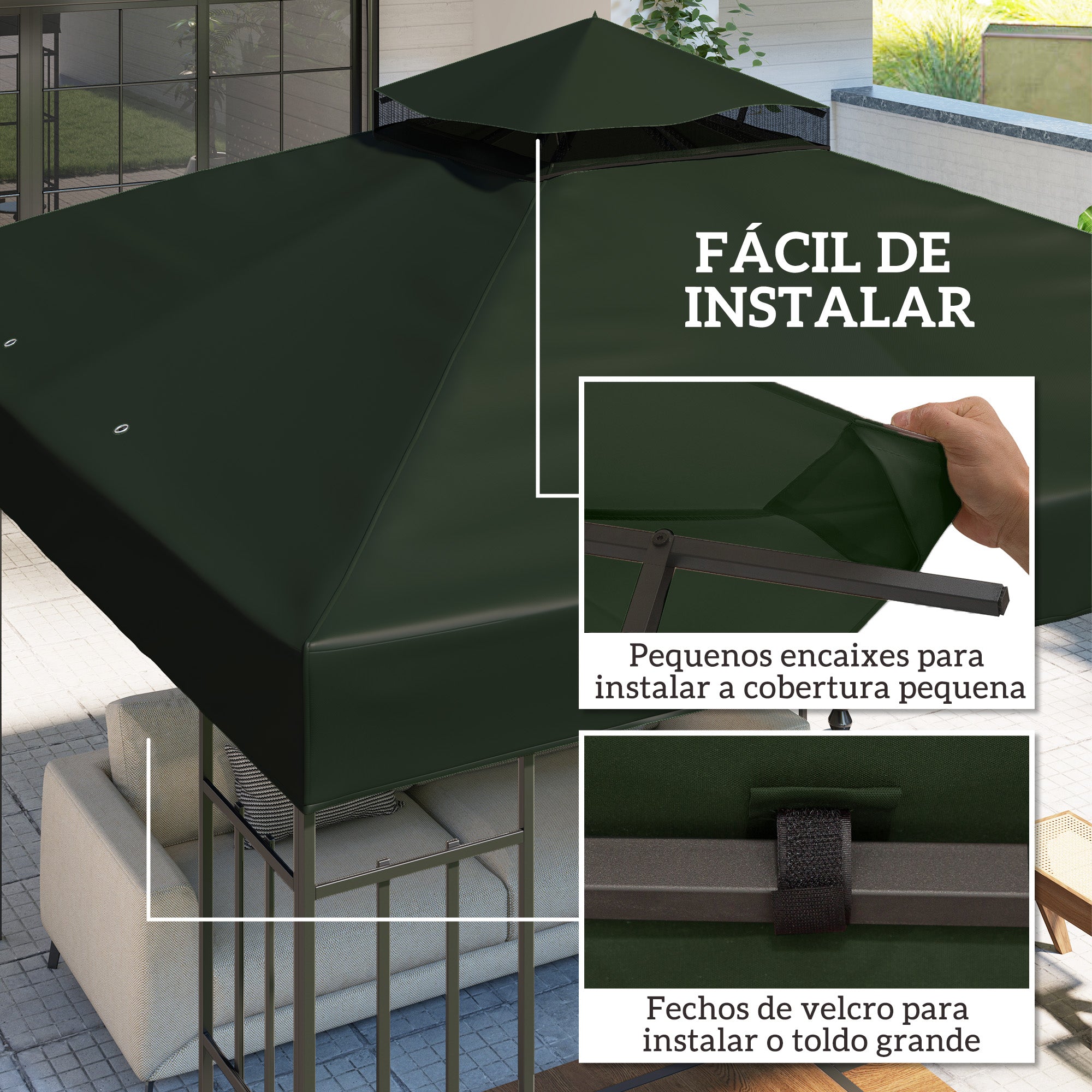 FÁCIL DE INSTALAR

Pequenos encaixes para instalar a cobertura pequena

Fechos de velcro para instalar o toldo grande