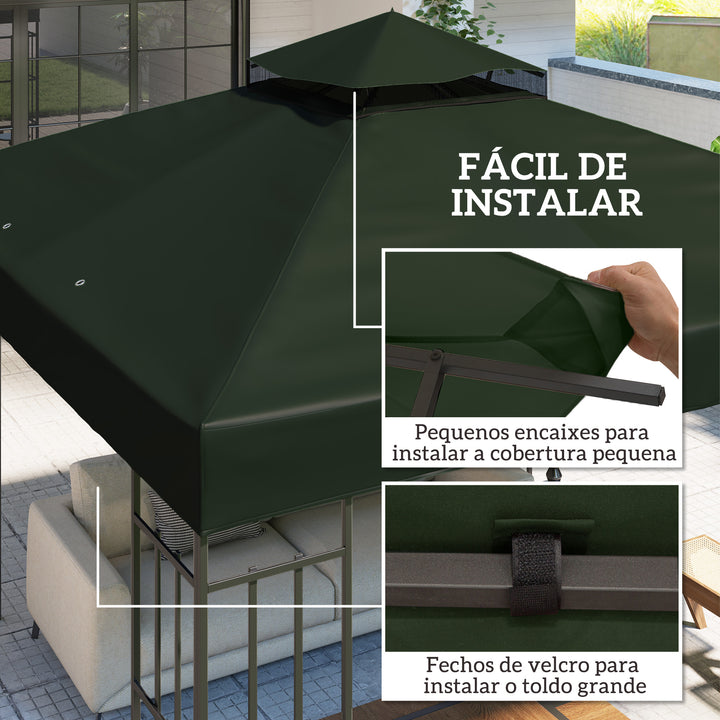 FÁCIL DE INSTALAR

Pequenos encaixes para instalar a cobertura pequena

Fechos de velcro para instalar o toldo grande