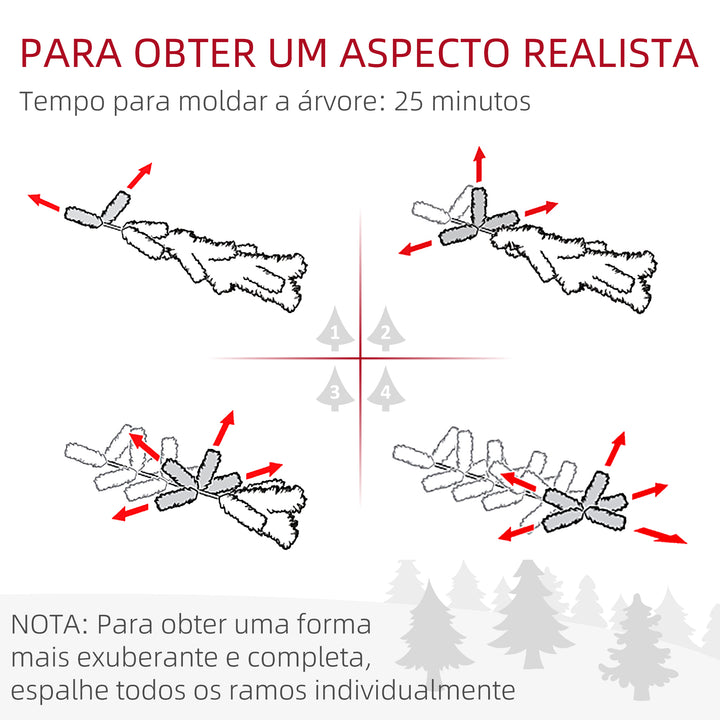 PARA OBTER UM ASPECTO REALISTA
Tempo para moldar a árvore: 25 minutos

1
2
3
4

NOTA: Para obter uma forma mais exuberante e completa, espalhe todos os ramos individualmente