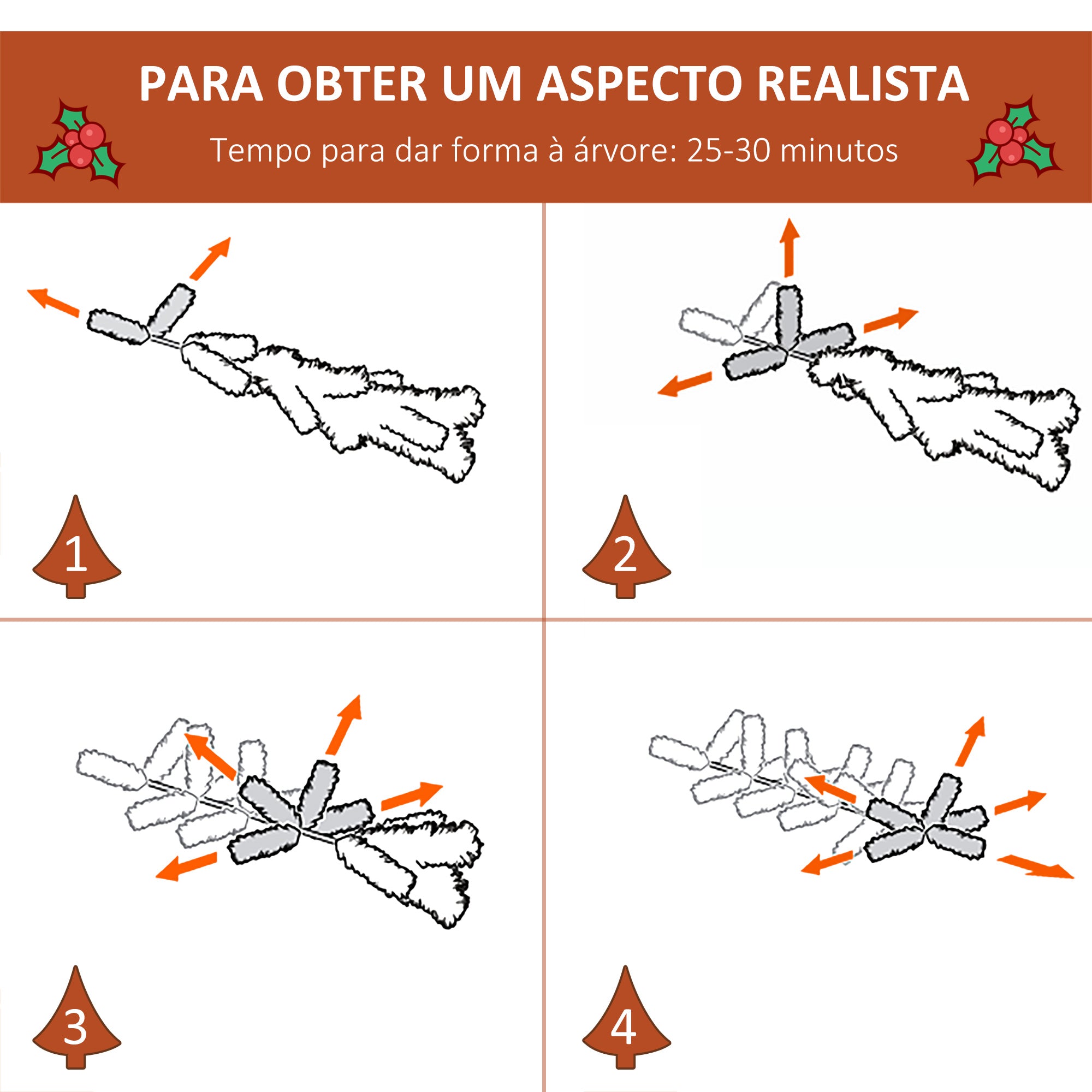 PARA OBTER UM ASPECTO REALISTA

Tempo para dar forma à árvore: 25-30 minutos

1

2

3

4