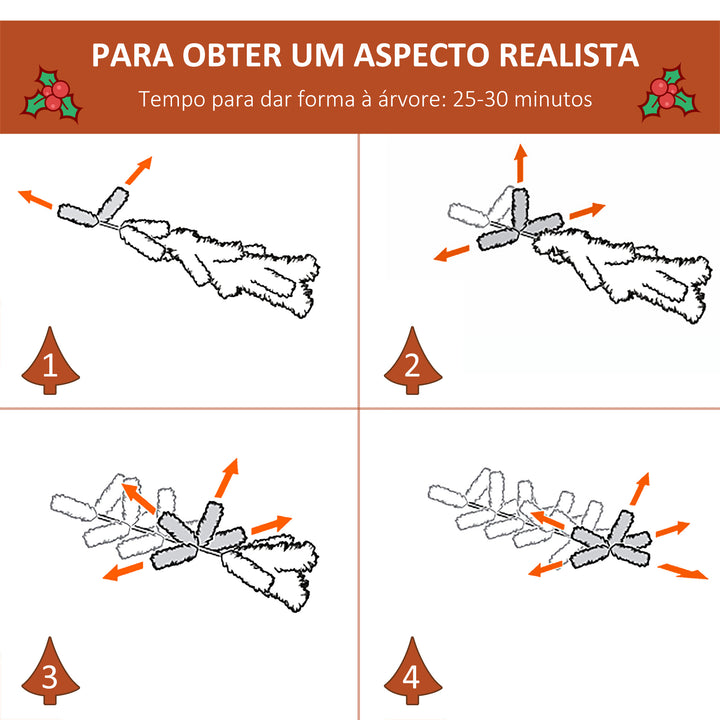 PARA OBTER UM ASPECTO REALISTA
Tempo para dar forma à árvore: 25-30 minutos

1

2

3

4