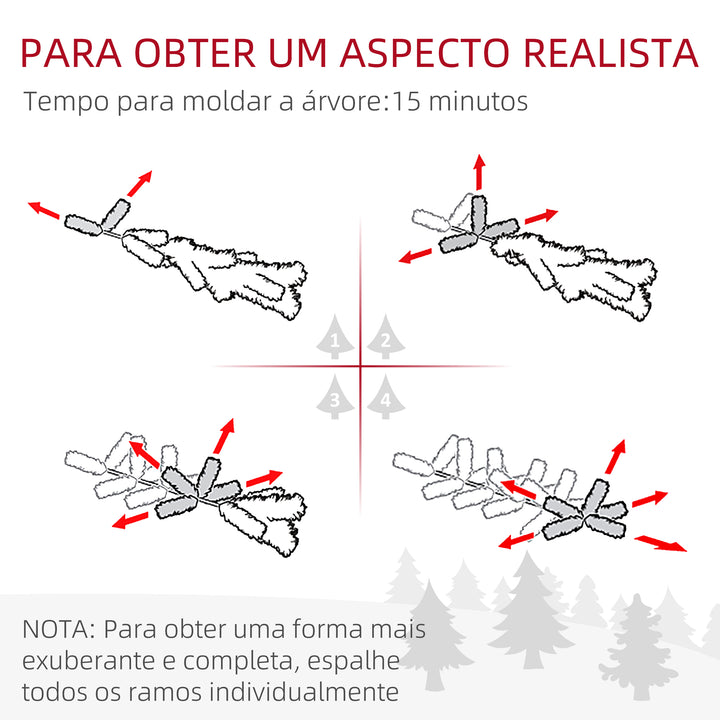 PARA OBTER UM ASPECTO REALISTA

Tempo para moldar a árvore:15 minutos

1 2 3 4

NOTA: Para obter uma forma mais exuberante e completa, espalhe todos os ramos individualmente