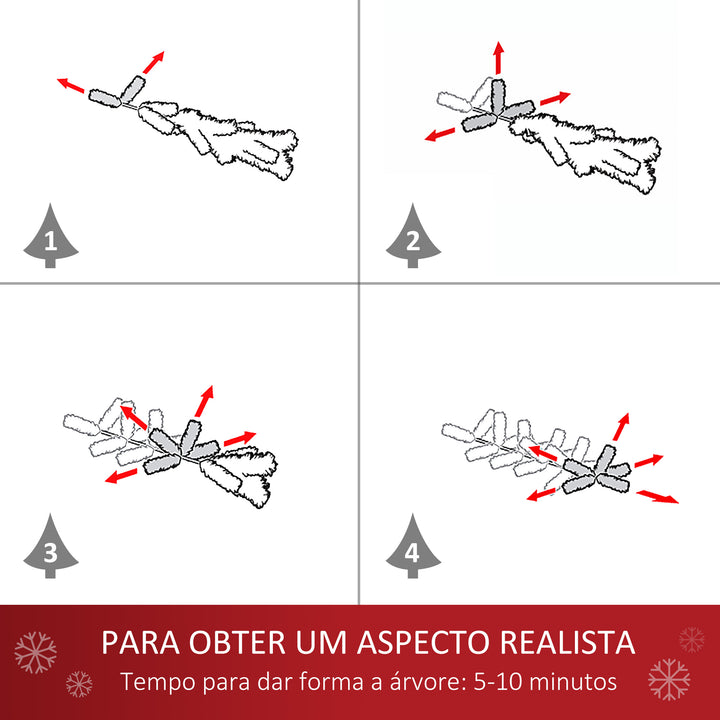 1

2

3

4

PARA OBTER UM ASPECTO REALISTA
Tempo para dar forma a árvore: 5-10 minutos