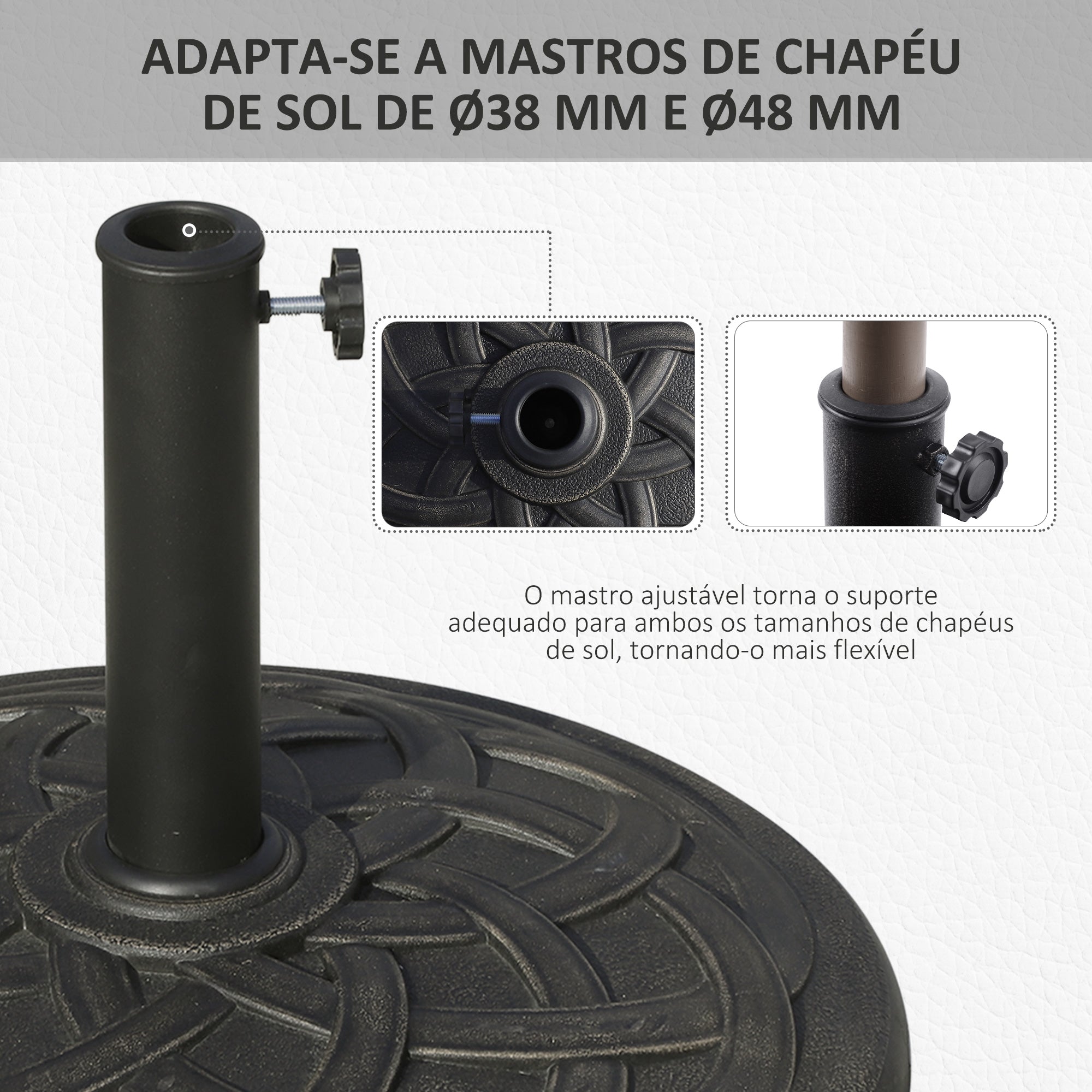 ADAPTA-SE A MASTROS DE CHAPÉU DE SOL DE Ø38 MM E Ø48 MM

O mastro ajustável torna o suporte adequado para ambos os tamanhos de chapéus de sol, tornando-o mais flexível