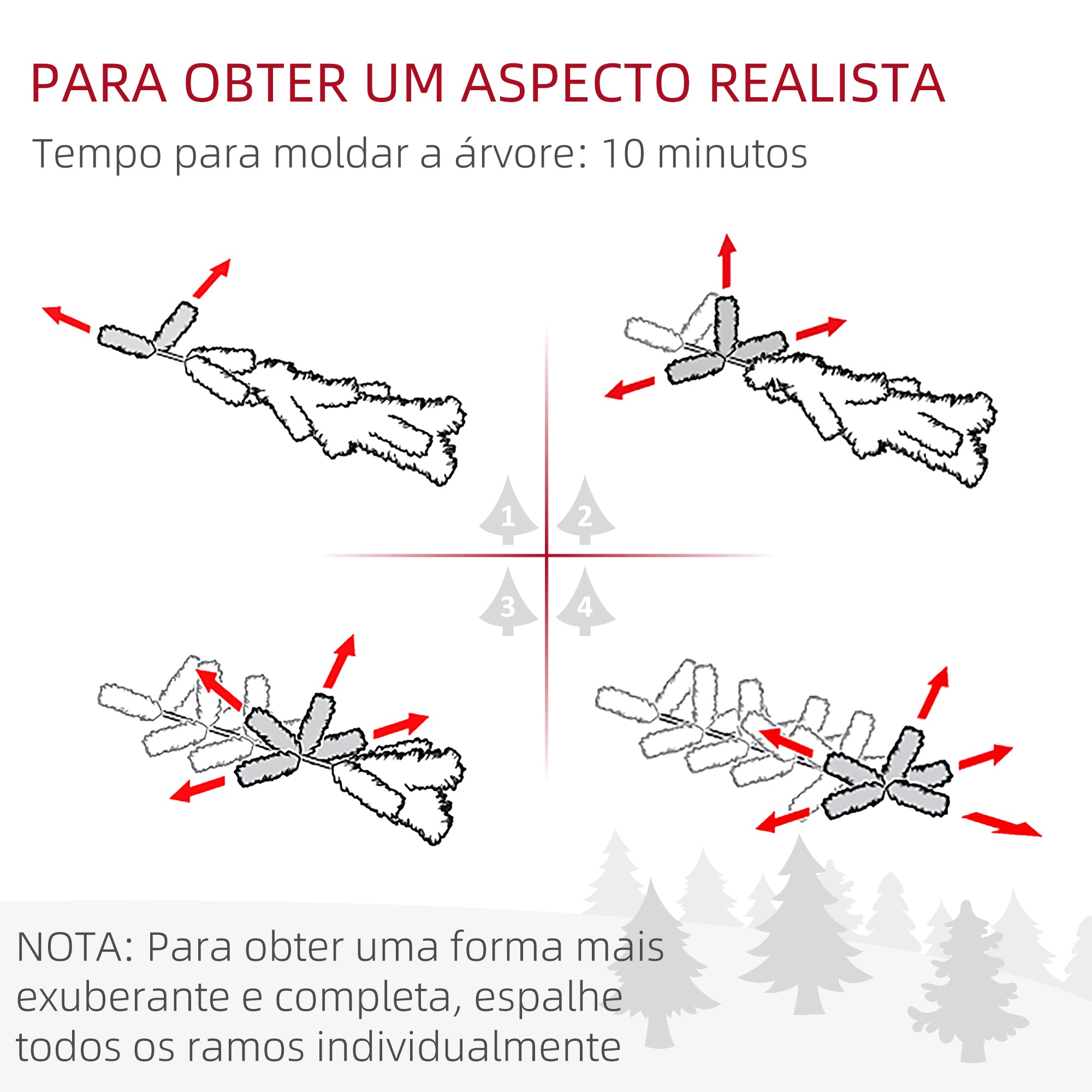 PARA OBTER UM ASPECTO REALISTA

Tempo para moldar a árvore: 10 minutos

1

2

3

4

NOTA: Para obter uma forma mais exuberante e completa, espalhe todos os ramos individualmente