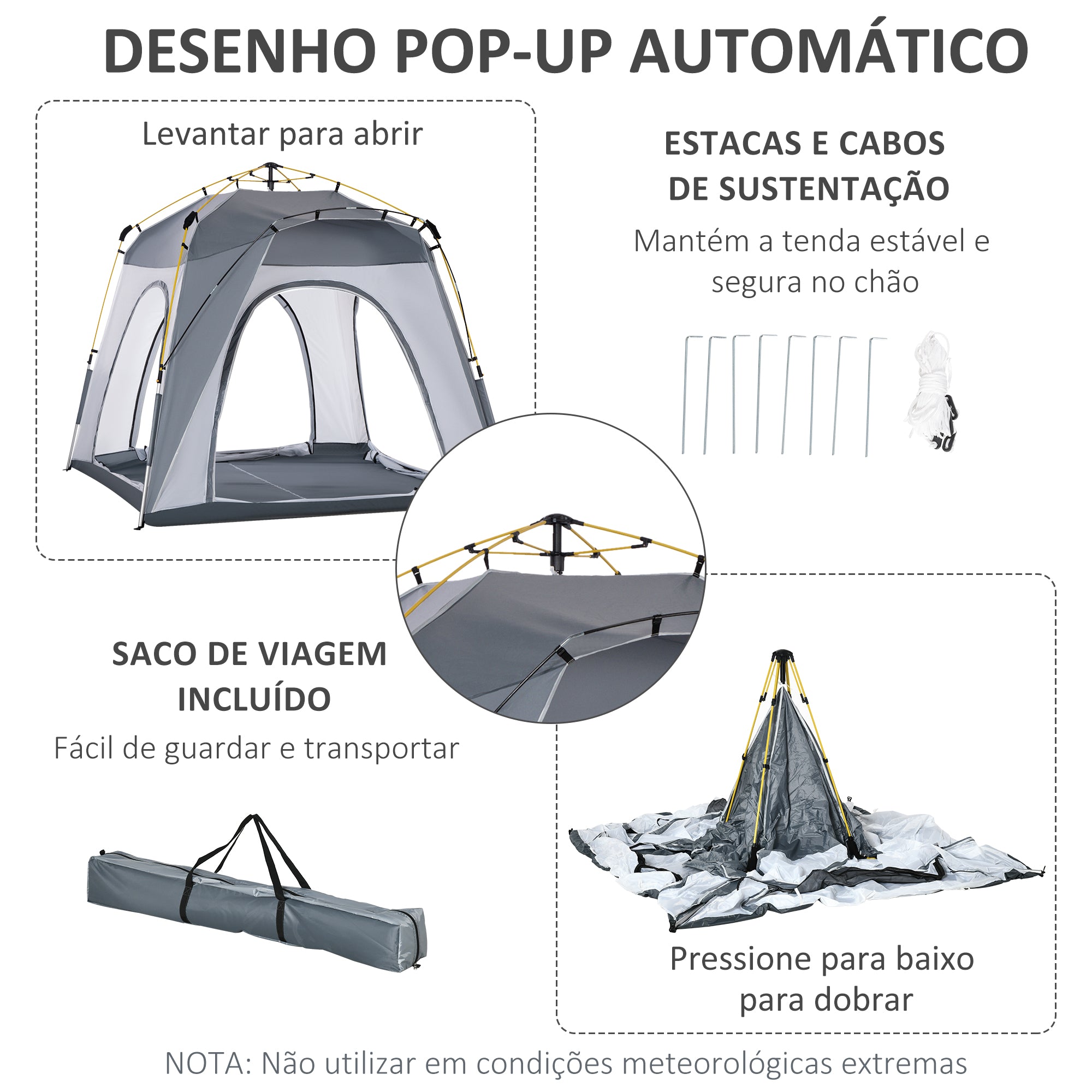 DESENHO POP-UP AUTOMÁTICO

Levantar para abrir

ESTACAS E CABOS DE SUSTENTAÇÃO

Mantém a tenda estável e segura no chão

SACO DE VIAGEM INCLUÍDO

Fácil de guardar e transportar

Pressione para baixo para dobrar

NOTA: Não utilizar em condições meteorológicas extremas