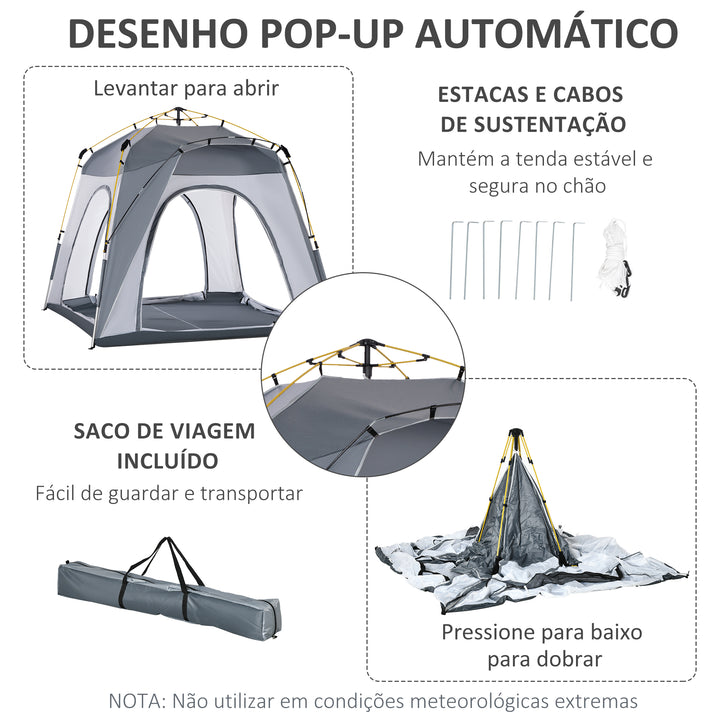 DESENHO POP-UP AUTOMÁTICO

Levantar para abrir

ESTACAS E CABOS DE SUSTENTAÇÃO

Mantém a tenda estável e segura no chão

SACO DE VIAGEM INCLUÍDO

Fácil de guardar e transportar

Pressione para baixo para dobrar

NOTA: Não utilizar em condições meteorológicas extremas