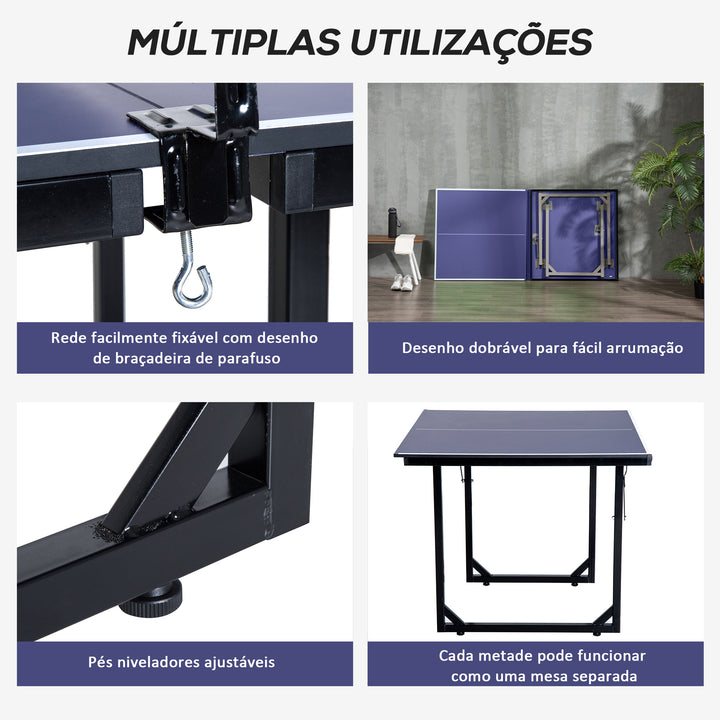 MÚLTIPLAS UTILIZAÇÕES

Rede facilmente fixável com desenho de braçadeira de parafuso

Desenho dobrável para fácil arrumação

Pés niveladores ajustáveis

Cada metade pode funcionar como uma mesa separada