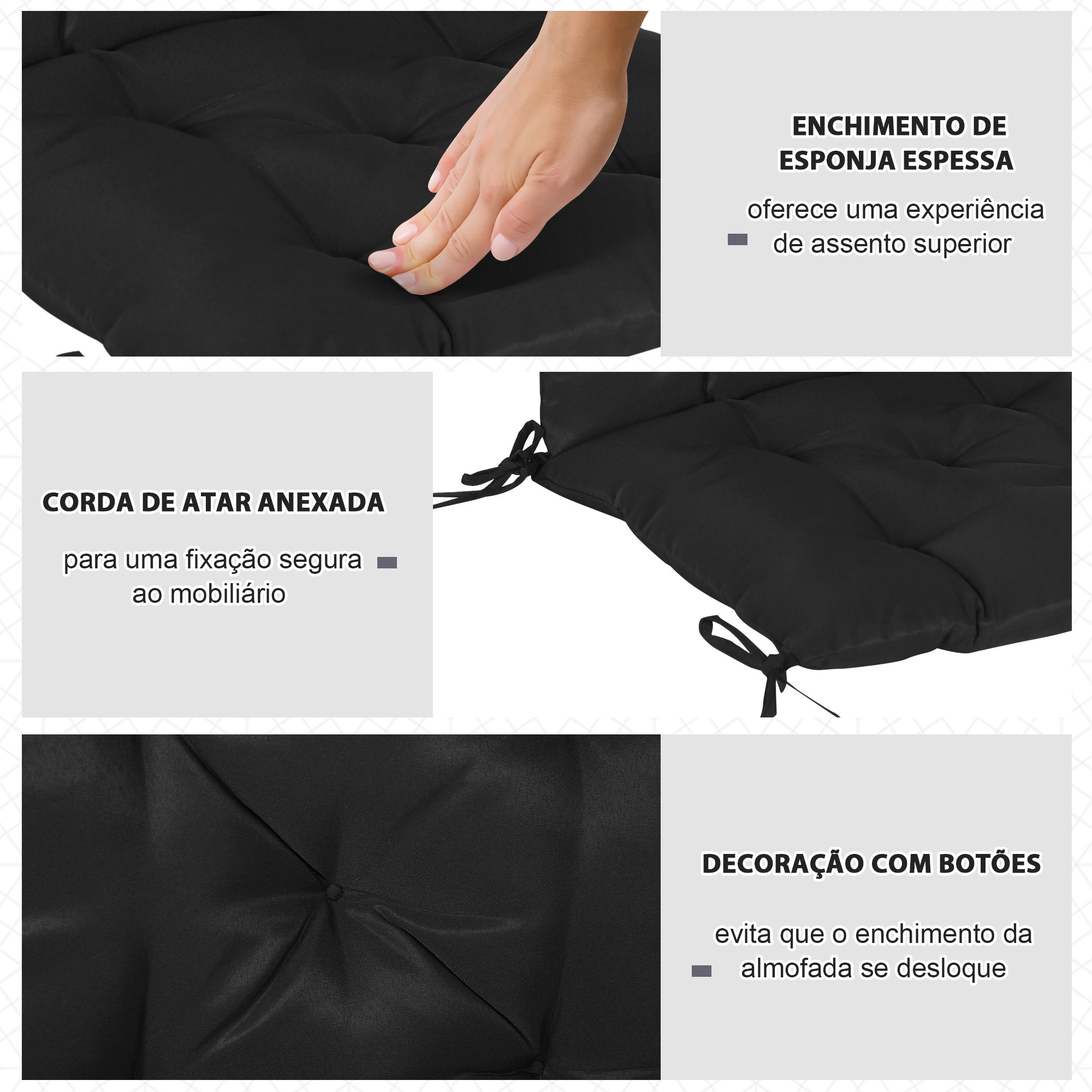 ENCHIMENTO DE ESPONJA ESPESSA

oferece uma experiência de assento superior

CORDA DE ATAR ANEXADA

para uma fixação segura ao mobiliário

DECORAÇÃO COM BOTÕES

evita que o enchimento da almofada se desloque