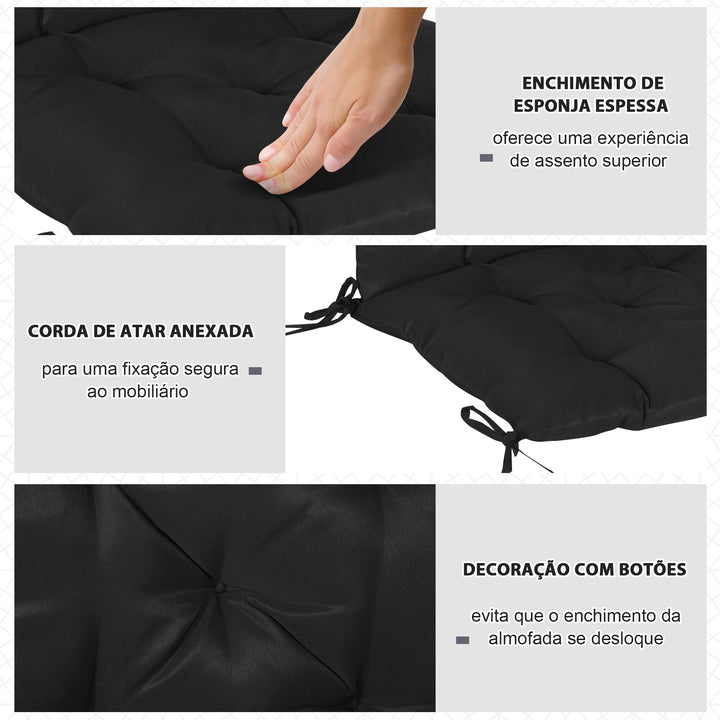 ENCHIMENTO DE ESPONJA ESPESSA

oferece uma experiência de assento superior

CORDA DE ATAR ANEXADA

para uma fixação segura ao mobiliário

DECORAÇÃO COM BOTÕES

evita que o enchimento da almofada se desloque