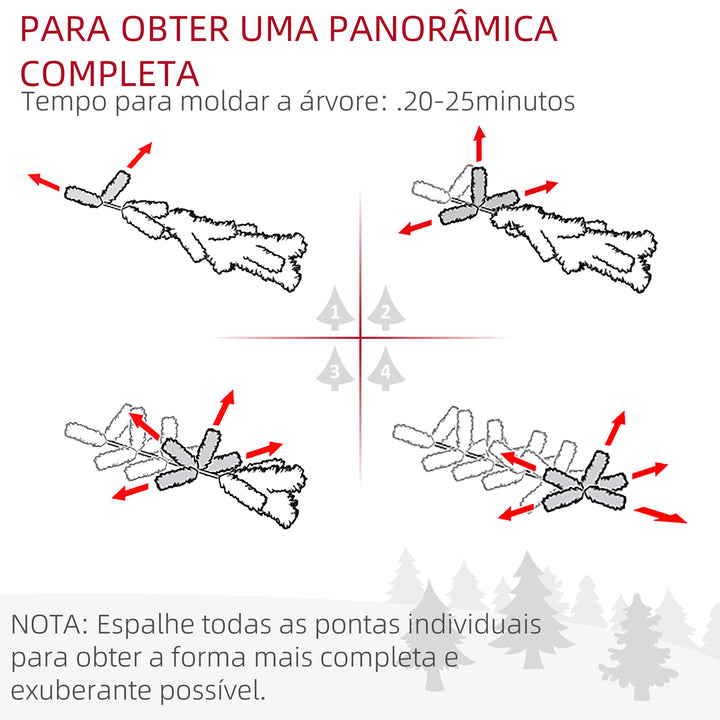 PARA OBTER UMA PANORÂMICA COMPLETA
Tempo para moldar a árvore: .20-25minutos

1
2
3
4

NOTA: Espalhe todas as pontas individuais para obter a forma mais completa e exuberante possível.